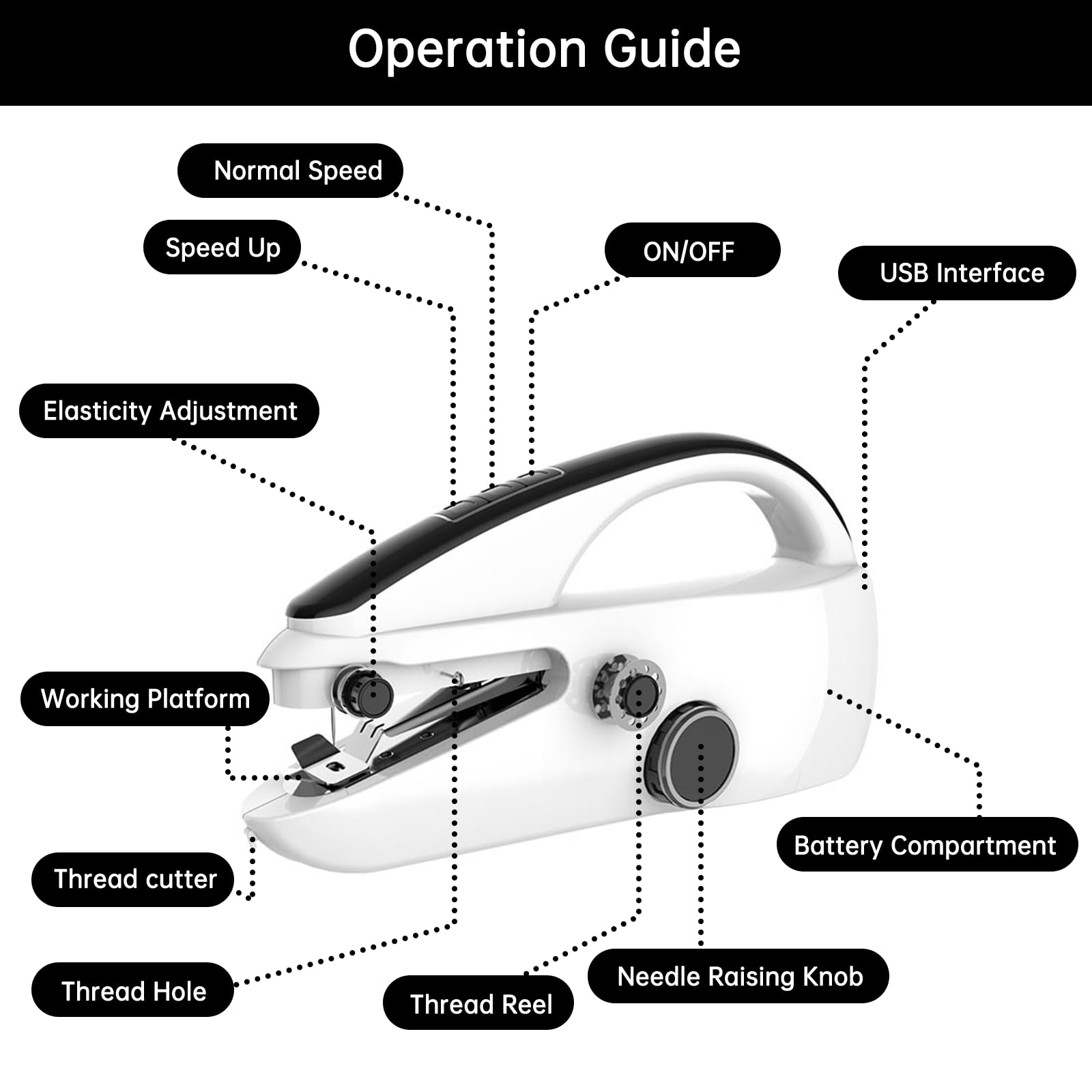 Operation Guide

Normal Speed

Speed Up

ON/OFF

USB Interface

Elasticity Adjustment

Working Platform

Thread cutter

Thread Hole

Thread Reel

Needle Raising Knob

Battery Compartment