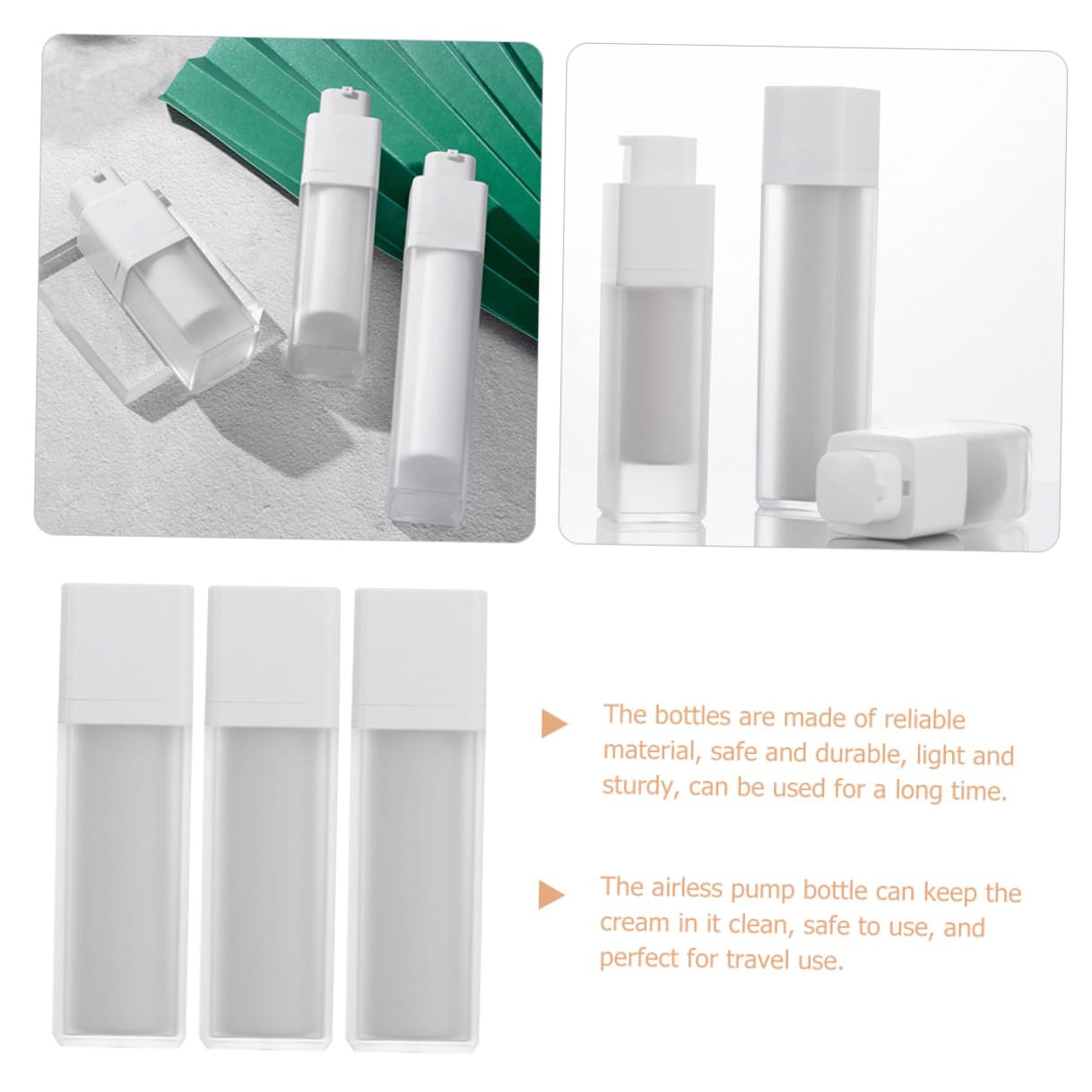 The bottles are made of reliable material, safe and durable, light and sturdy, can be used for a long time.

The airless pump bottle can keep the cream in it clean, safe to use, and perfect for travel use.