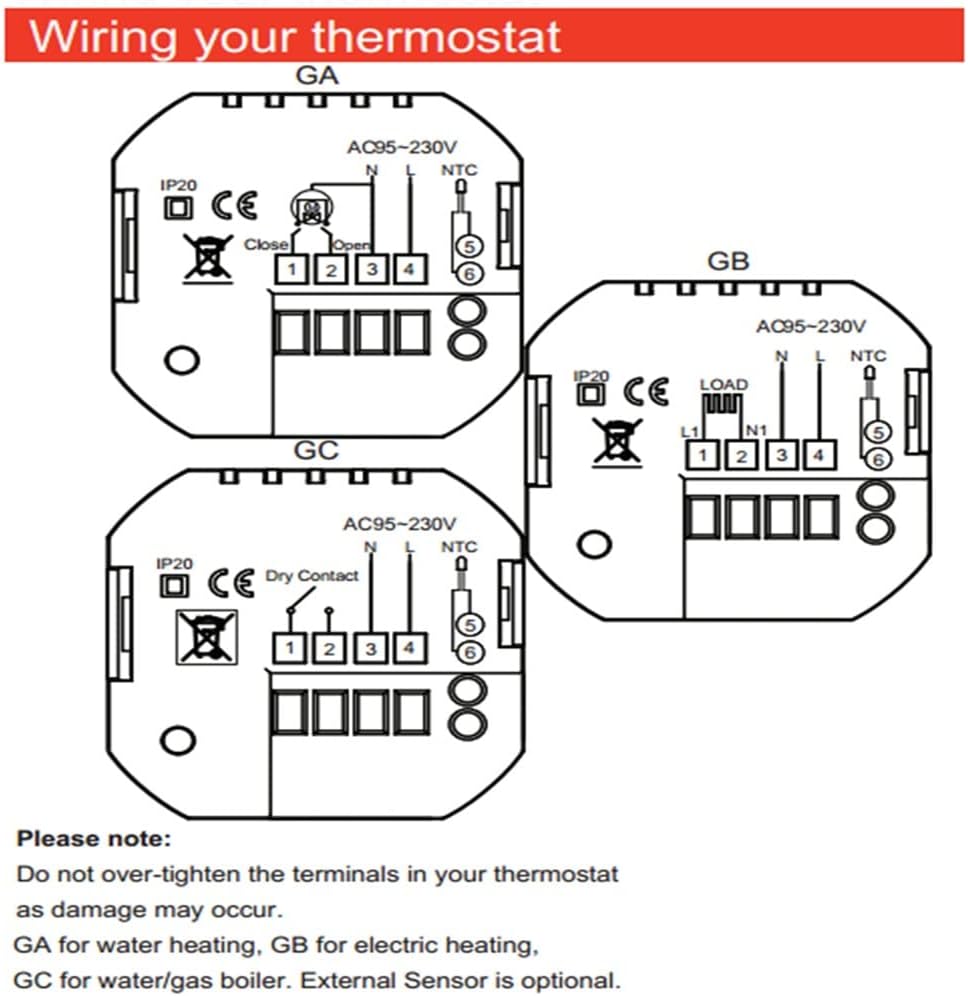 Wiring your thermostat

GA

AC95~230V

N L NTC

IP20 CE

Close Open

1 2 3 4

5

6

GB

AC95~230V

N L NTC

IP20 CE

LOAD

L1 N1

1 2 3 4

5

6

GC

AC95~230V

N L NTC

IP20 CE

Dry Contact

1 2 3 4

5

6

Please note:

Do not over-tighten the terminals in your thermostat as damage may occur.

GA for water heating, GB for electric heating, GC for water/gas boiler. External Sensor is optional.