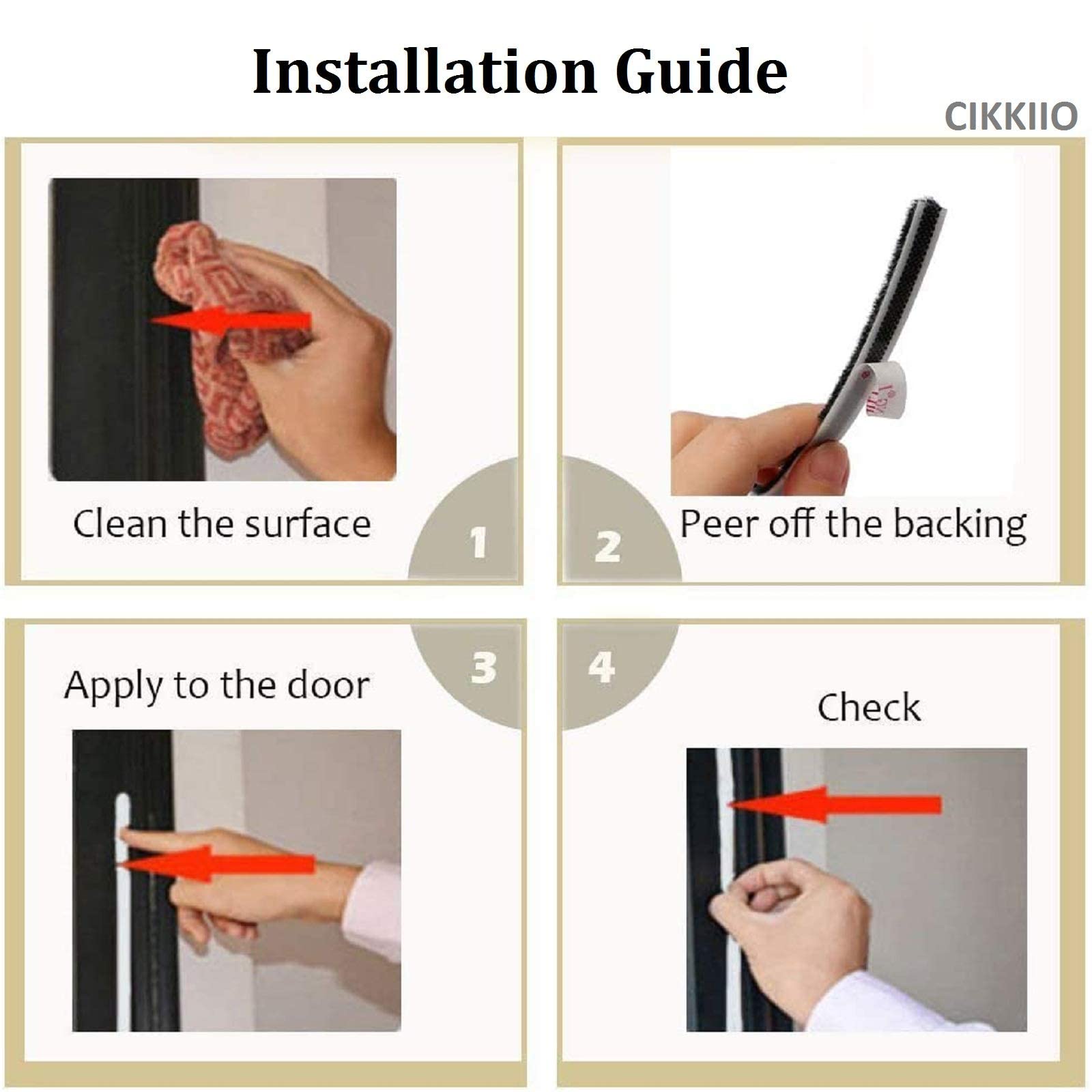 Installation Guide

CIKKIIO

Clean the surface

1

2

Peer off the backing

Apply to the door

3

4

Check