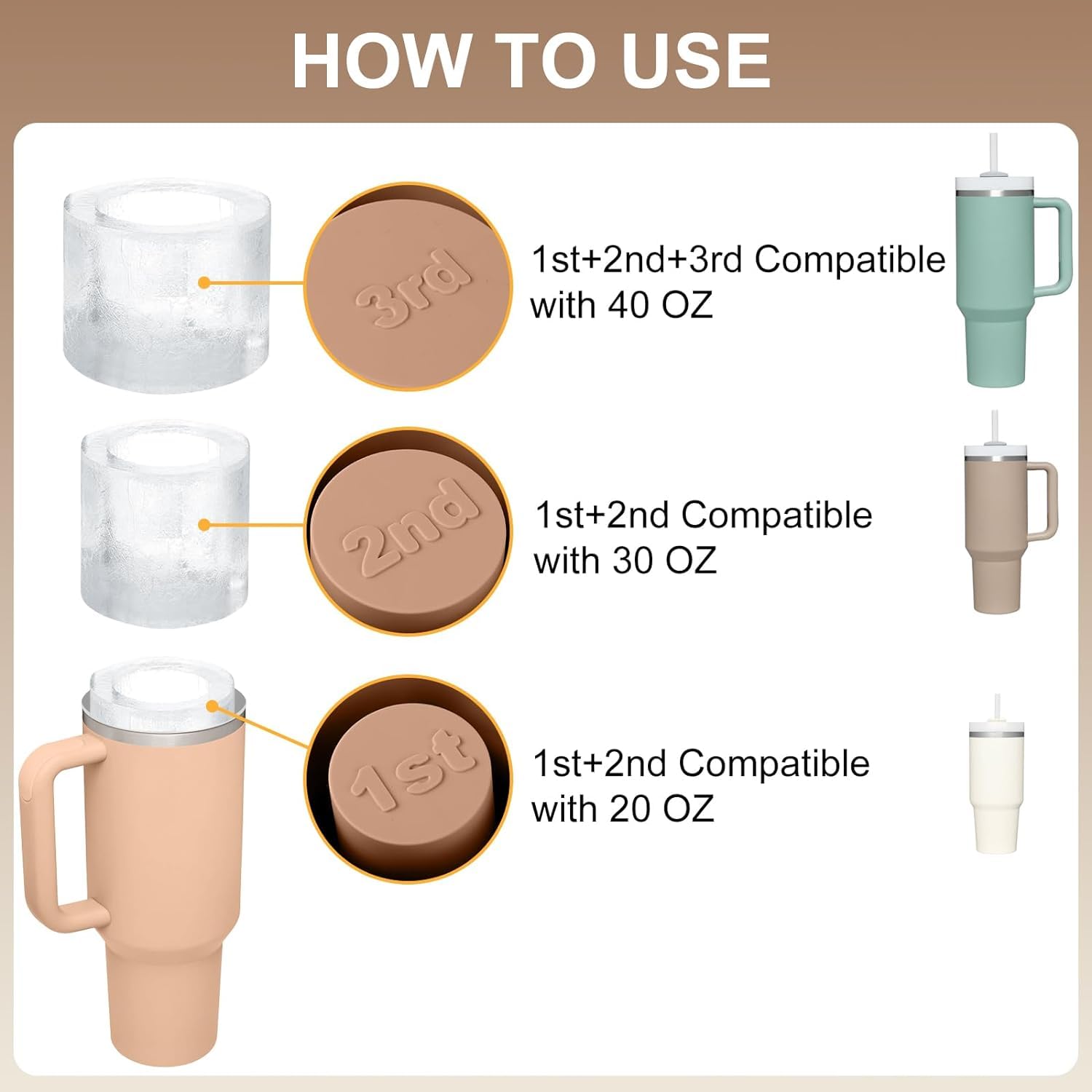 HOW TO USE

3rd

1st+2nd+3rd Compatible with 40 OZ

2nd

1st+2nd Compatible with 30 OZ

1st

1st+2nd Compatible with 20 OZ