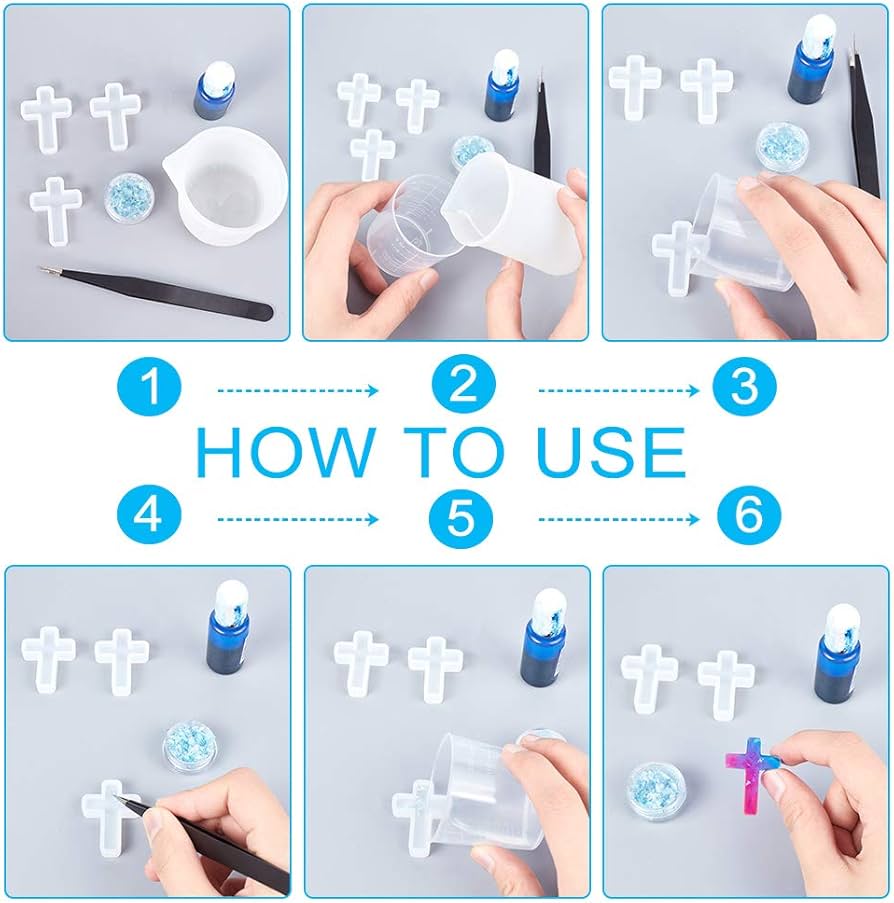 1 2 3

HOW TO USE

4 5 6