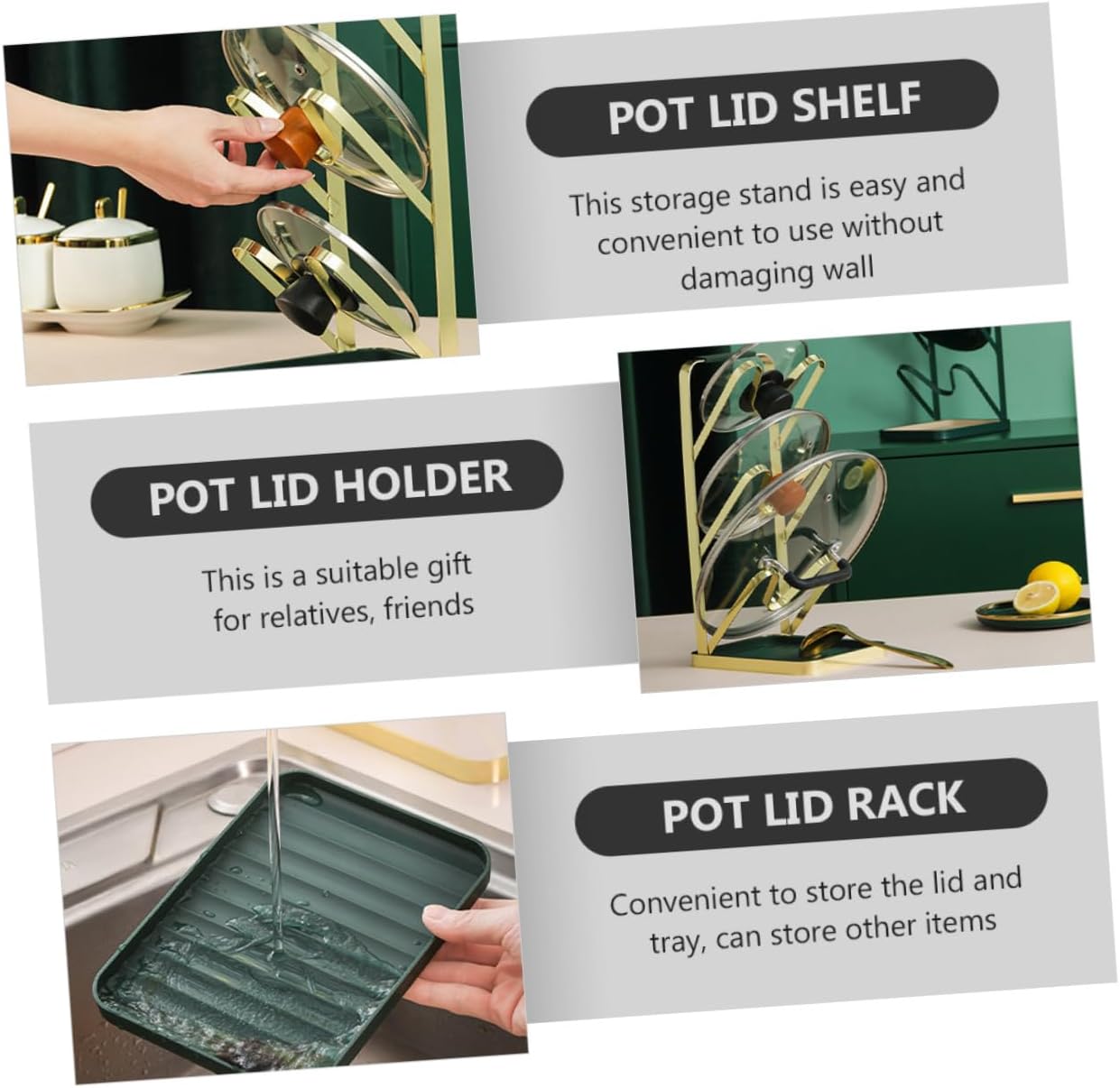 POT LID SHELF

This storage stand is easy and convenient to use without damaging wall

POT LID HOLDER

This is a suitable gift for relatives, friends

POT LID RACK

Convenient to store the lid and tray, can store other items