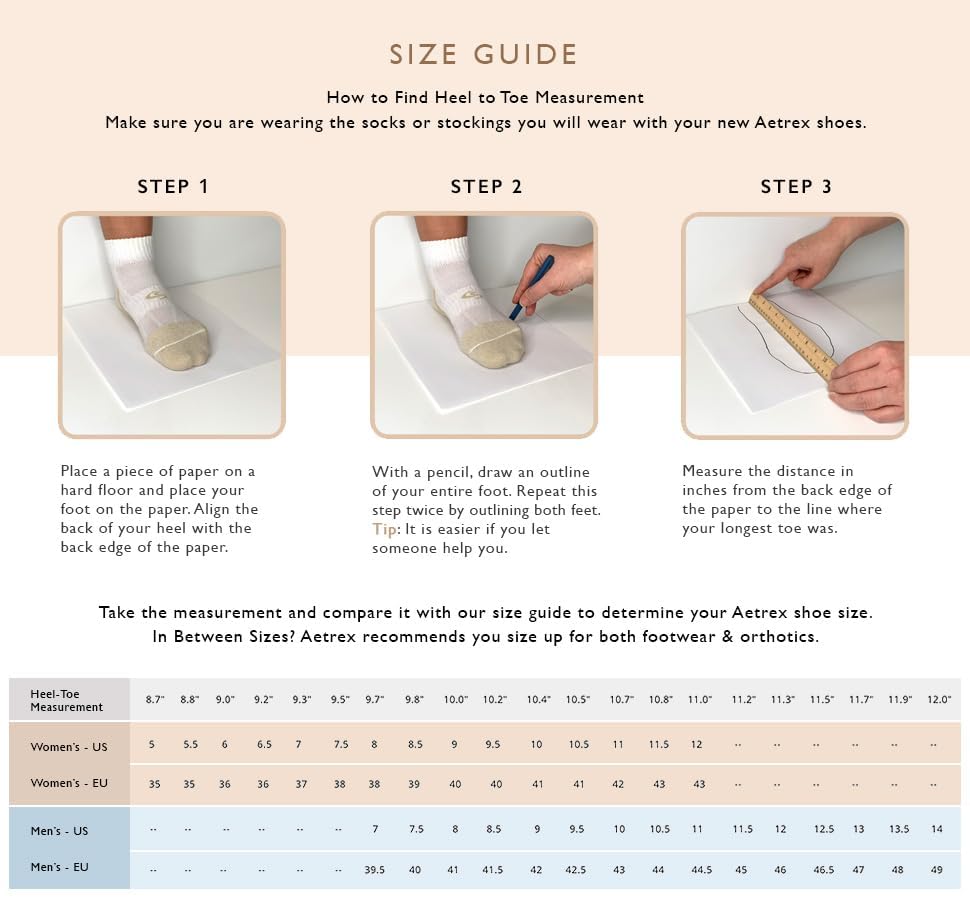 SIZE GUIDE

How to Find Heel to Toe Measurement
Make sure you are wearing the socks or stockings you will wear with your new Aetrex shoes.

STEP 1

Place a piece of paper on a hard floor and place your foot on the paper. Align the back of your heel with the back edge of the paper.

STEP 2

With a pencil, draw an outline of your entire foot. Repeat this step twice by outlining both feet. Tip: It is easier if you let someone help you.

STEP 3

Measure the distance in inches from the back edge of the paper to the line where your longest toe was.

Take the measurement and compare it with our size guide to determine your Aetrex shoe size.
In Between Sizes? Aetrex recommends you size up for both footwear & orthotics.

| Heel-Toe Measurement | 8.7" | 8.8" | 9.0" | 9.2" | 9.3" | 9.5" | 9.7" | 9.8" | 10.0" | 10.2" | 10.4" | 10.5" | 10.7" | 10.8" | 11.0" | 11.2" | 11.3" | 11.5" | 11.7" | 11.9" | 12.0" |
|---|---|---|---|---|---|---|---|---|---|---|---|---|---|---|---|---|---|---|---|---|---|
| Women's - US | 5 | 5.5 | 6 | 6.5 | 7 | 7.5 | 8 | 8.5 | 9 | 9.5 | 10 | 10.5 | 11 | 11.5 | 12 | -- | -- | -- | -- | -- | -- |
| Women's - EU | 35 | 35 | 36 | 36 | 37 | 38 | 38 | 39 | 40 | 40 | 41 | 41 | 42 | 43 | 43 | -- | -- | -- | -- | -- | -- |
| Men's - US | -- | -- | -- | -- | -- | -- | 7 | 7.5 | 8 | 8.5 | 9 | 9.5 | 10 | 10.5 | 11 | 11.5 | 12 | 12.5 | 13 | 13.5 | 14 |
| Men's - EU | -- | -- | -- | -- | -- | -- | 39.5 | 40 | 41 | 41.5 | 42 | 42.5 | 43 | 44 | 44.5 | 45 | 46 | 46.5 | 47 | 48 | 49 |