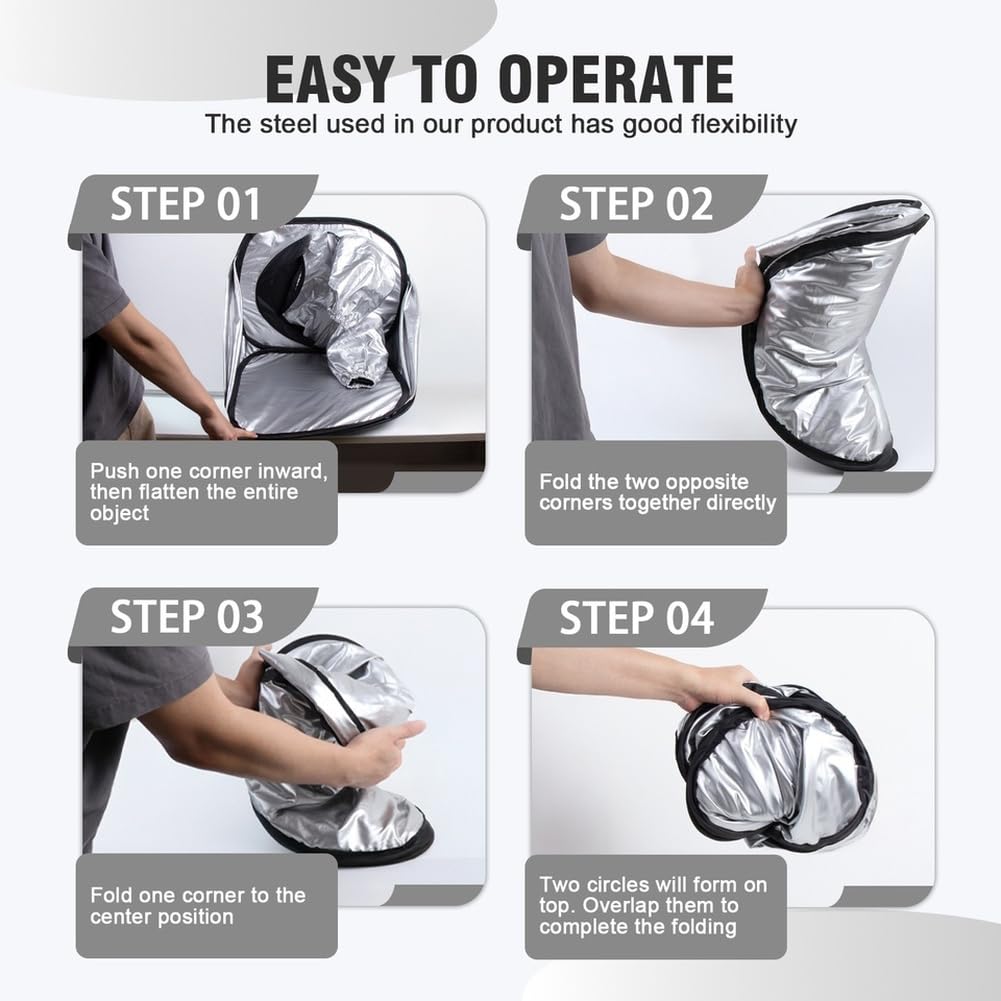 EASY TO OPERATE
The steel used in our product has good flexibility

STEP 01
Push one corner inward, then flatten the entire object

STEP 02
Fold the two opposite corners together directly

STEP 03
Fold one corner to the center position

STEP 04
Two circles will form on top. Overlap them to complete the folding