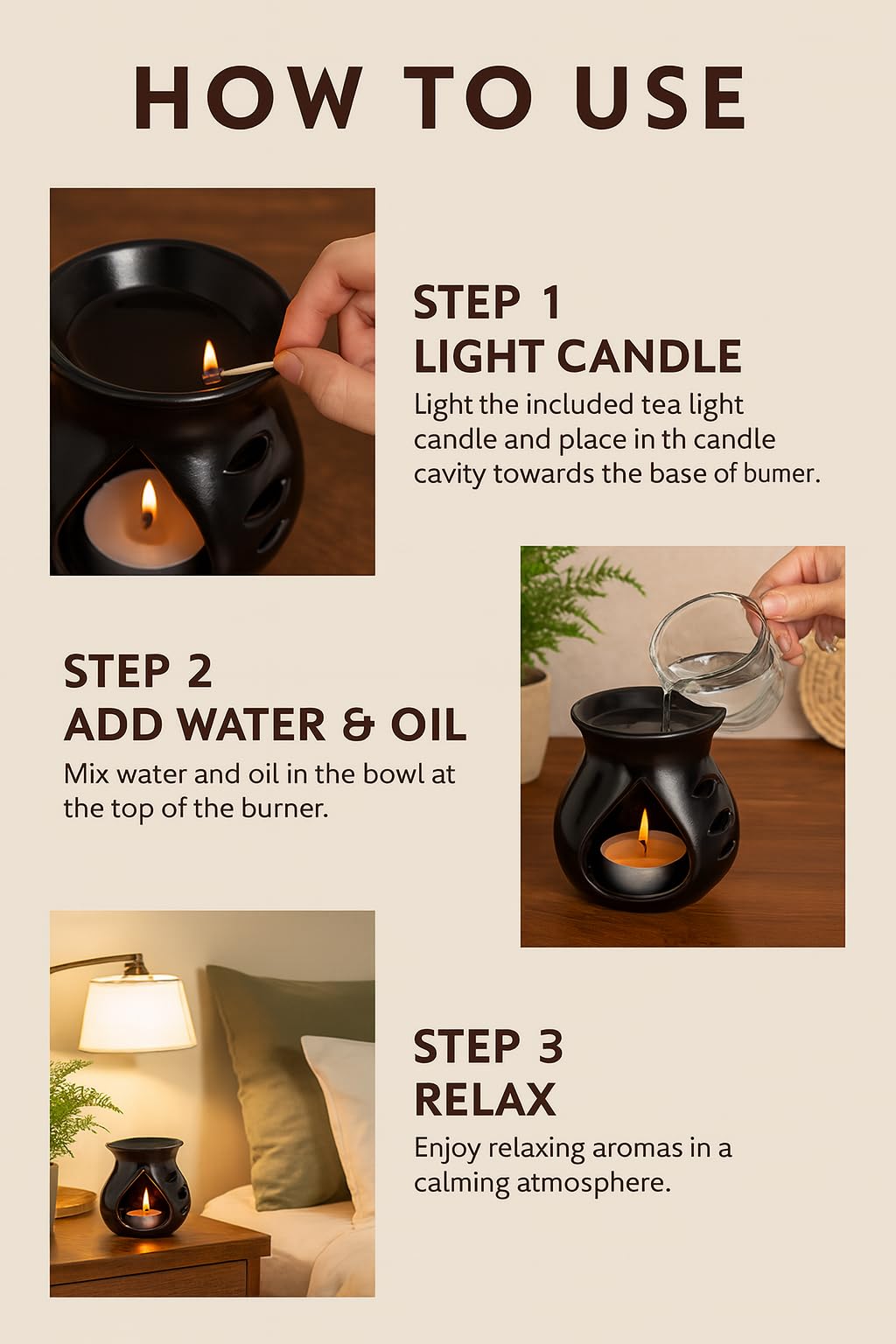 HOW TO USE

STEP 1
LIGHT CANDLE
Light the included tea light candle and place in th candle cavity towards the base of bumer.

STEP 2
ADD WATER & OIL
Mix water and oil in the bowl at the top of the burner.

STEP 3
RELAX
Enjoy relaxing aromas in a calming atmosphere.