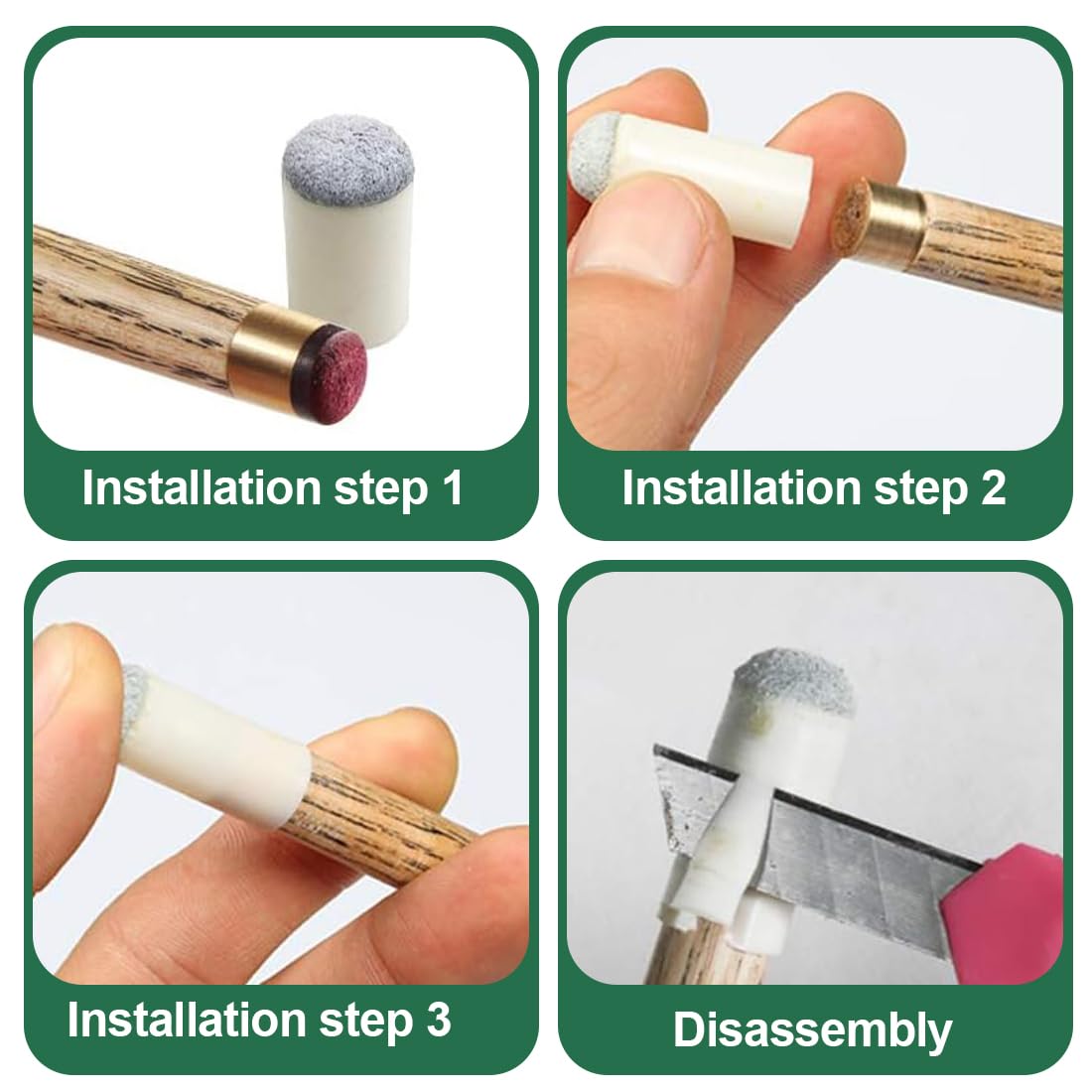 Installation step 1

Installation step 2

Installation step 3

Disassembly