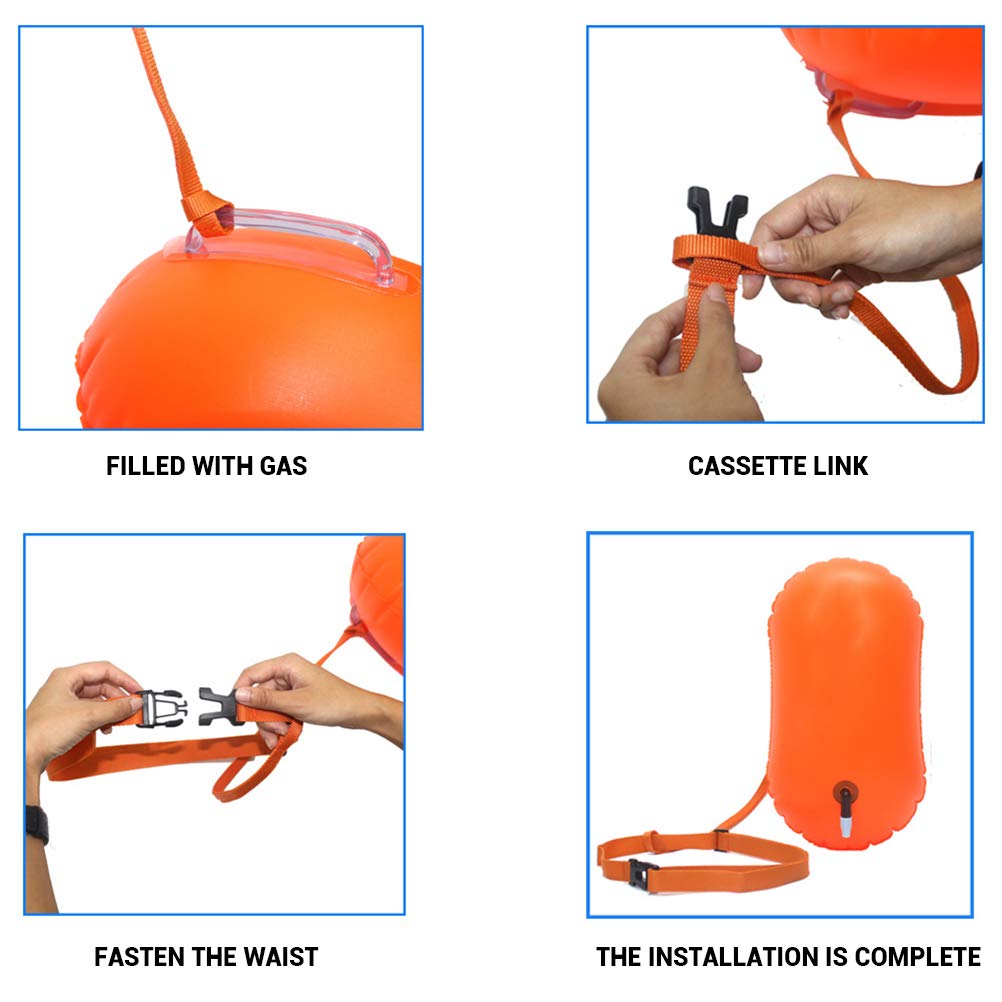 FILLED WITH GAS

CASSETTE LINK

FASTEN THE WAIST

THE INSTALLATION IS COMPLETE