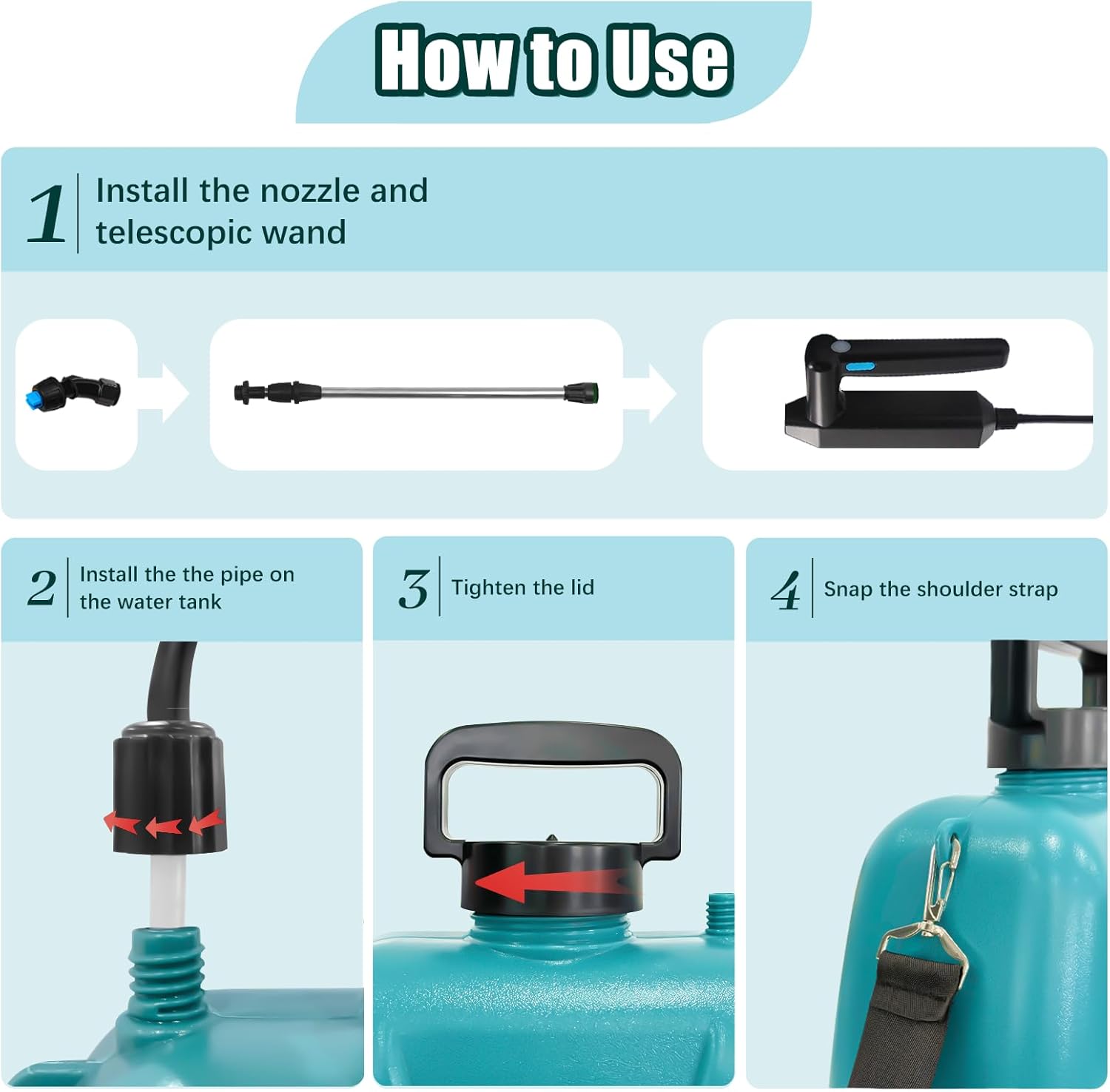 How to Use

1 Install the nozzle and telescopic wand

2 Install the the pipe on the water tank

3 Tighten the lid

4 Snap the shoulder strap