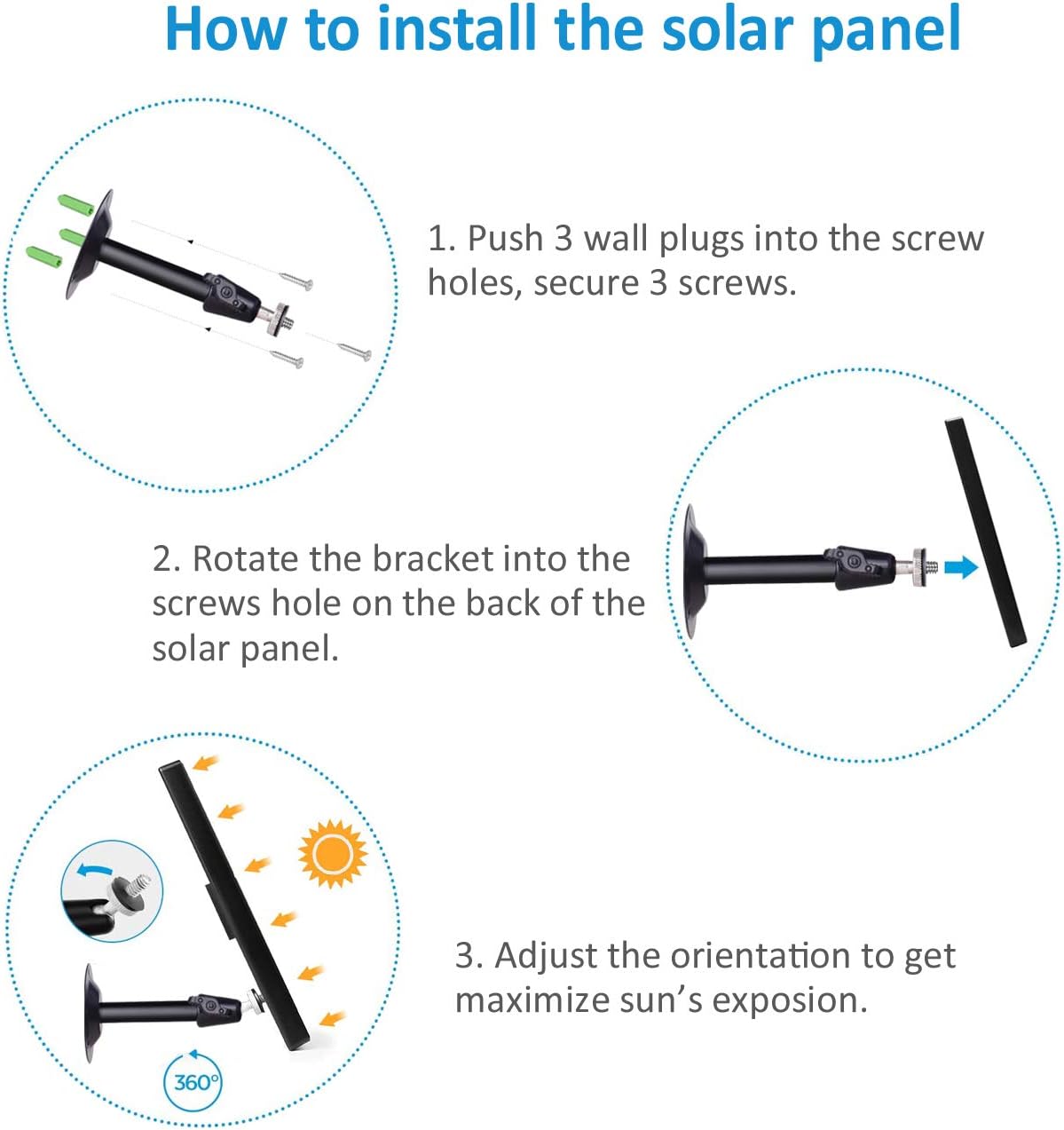 How to install the solar panel

1. Push 3 wall plugs into the screw holes, secure 3 screws.

2. Rotate the bracket into the screws hole on the back of the solar panel.

3. Adjust the orientation to get maximize sun's exposion.

360°