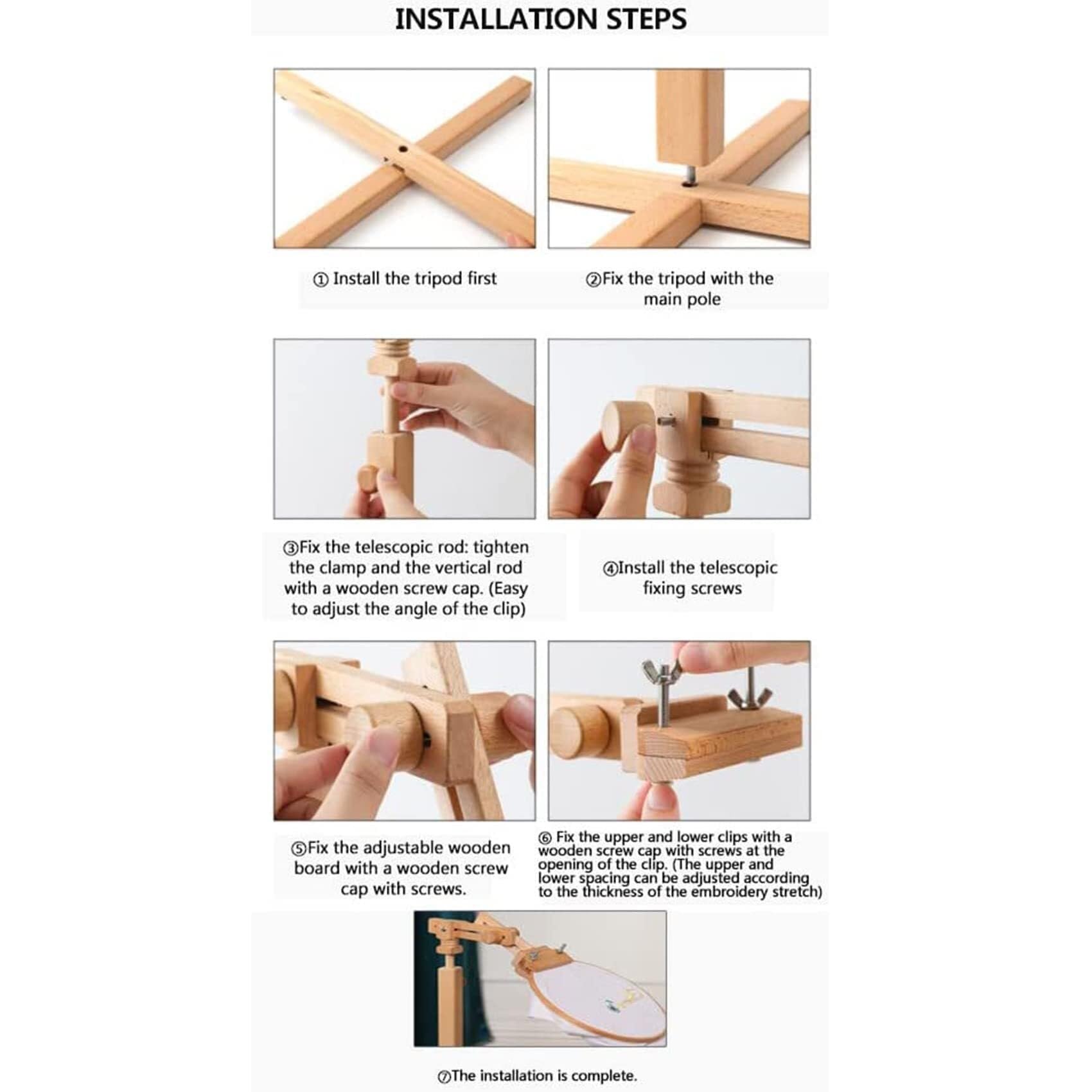 INSTALLATION STEPS

① Install the tripod first

②Fix the tripod with the main pole

③Fix the telescopic rod: tighten the clamp and the vertical rod with a wooden screw cap. (Easy to adjust the angle of the clip)

④Install the telescopic fixing screws

⑤Fix the adjustable wooden board with a wooden screw cap with screws.

⑥ Fix the upper and lower clips with a wooden screw cap with screws at the opening of the clip. (The upper and lower spacing can be adjusted according to the thickness of the embroidery stretch)

⑦The installation is complete.