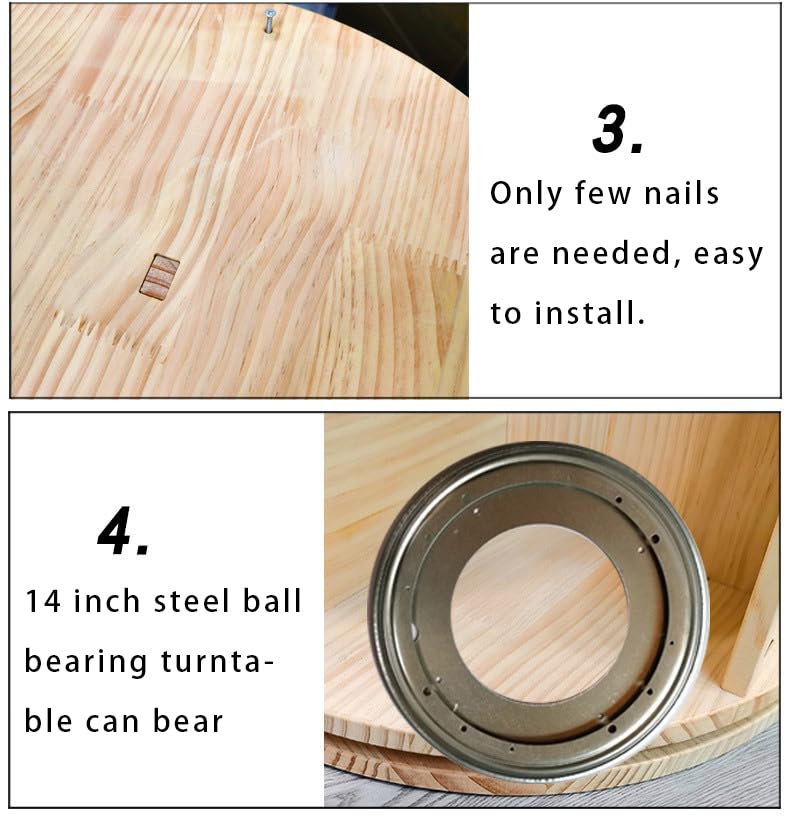 3.

Only few nails are needed, easy to install.

4.

14 inch steel ball bearing turntable can bear