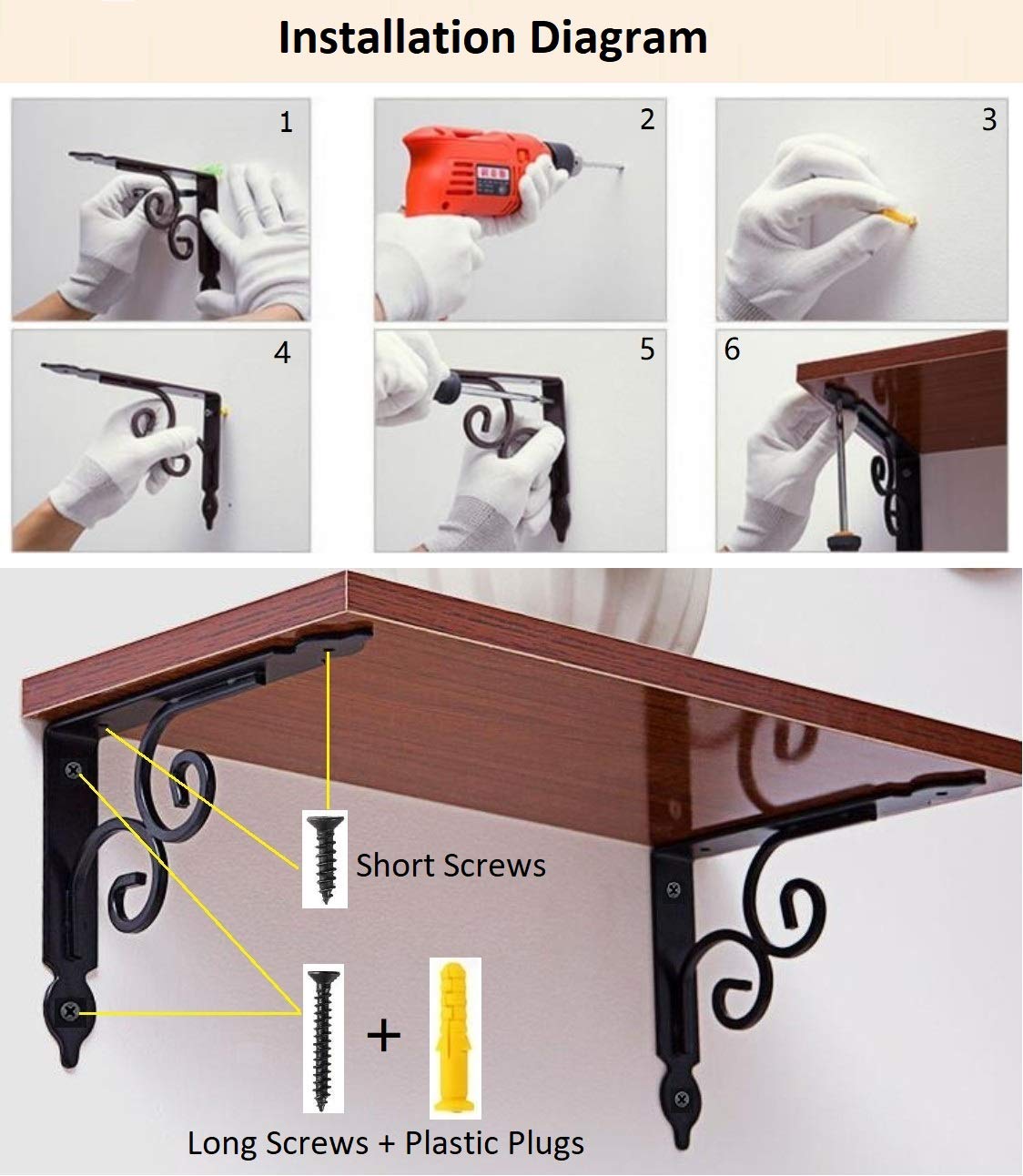 Installation Diagram

1

2

3

4

5

6

Short Screws

+

Long Screws + Plastic Plugs