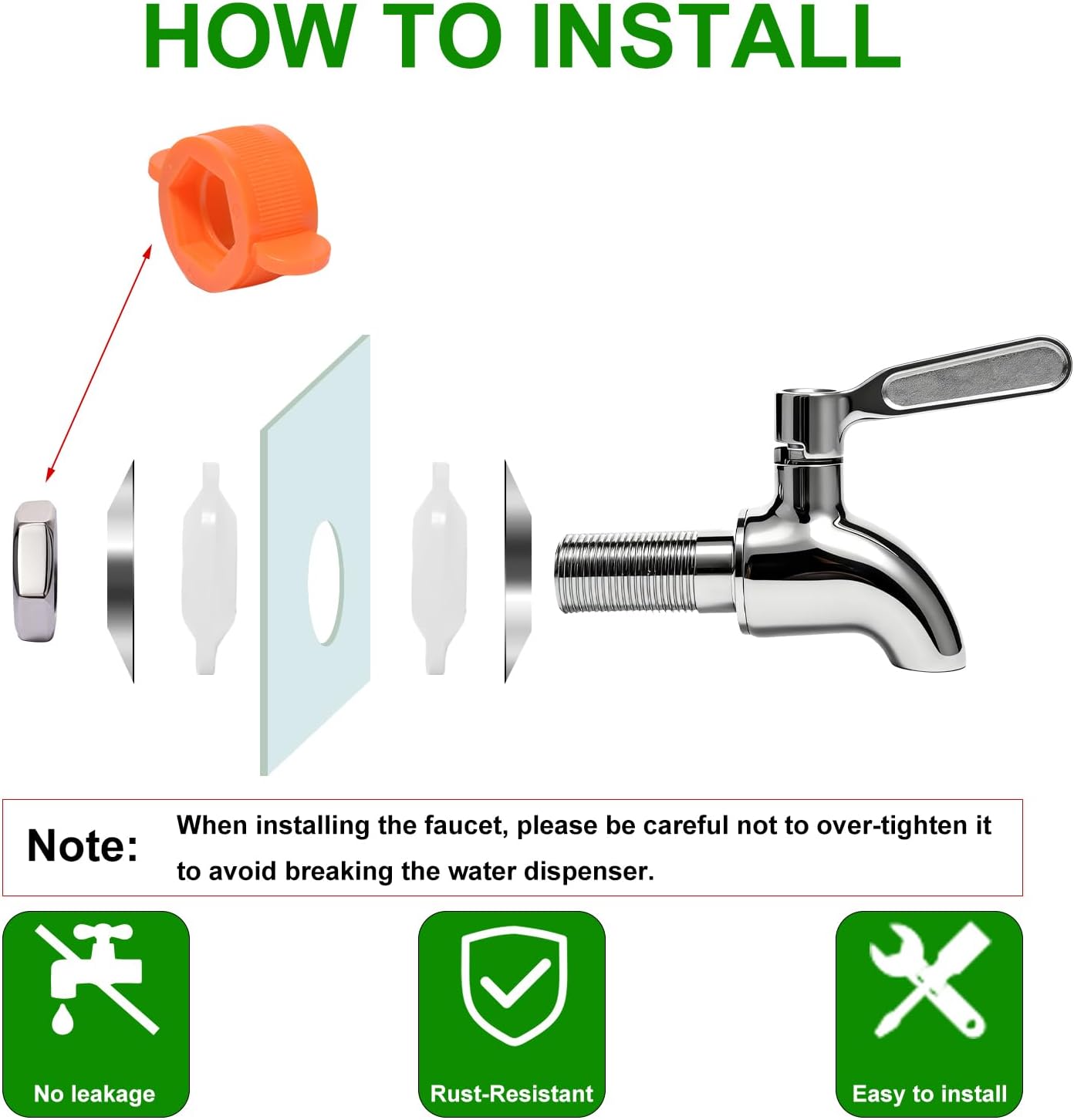 HOW TO INSTALL

Note: When installing the faucet, please be careful not to over-tighten it to avoid breaking the water dispenser.

No leakage

Rust-Resistant

Easy to install