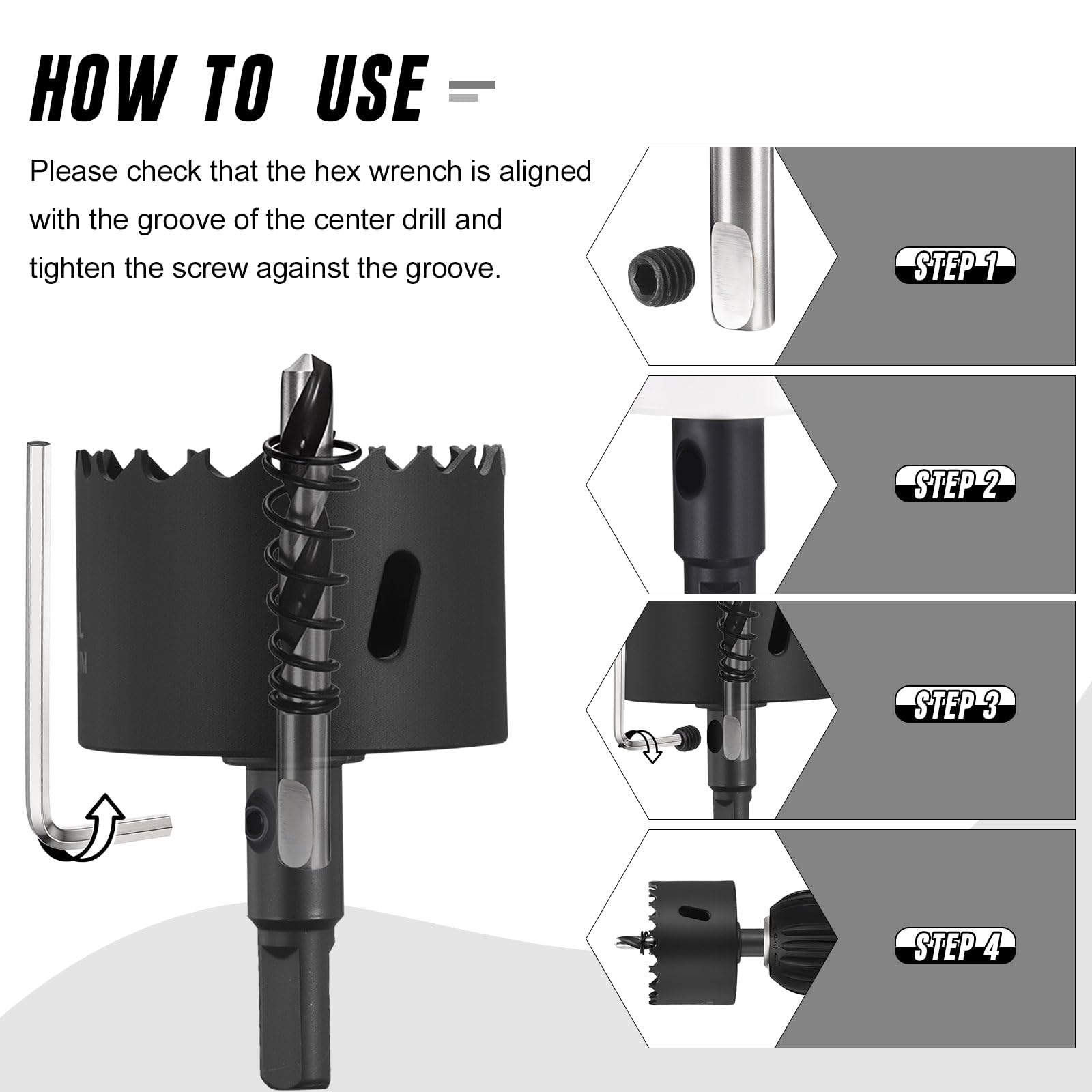 HOW TO USE

Please check that the hex wrench is aligned with the groove of the center drill and tighten the screw against the groove.

STEP 1

STEP 2

STEP 3

STEP 4