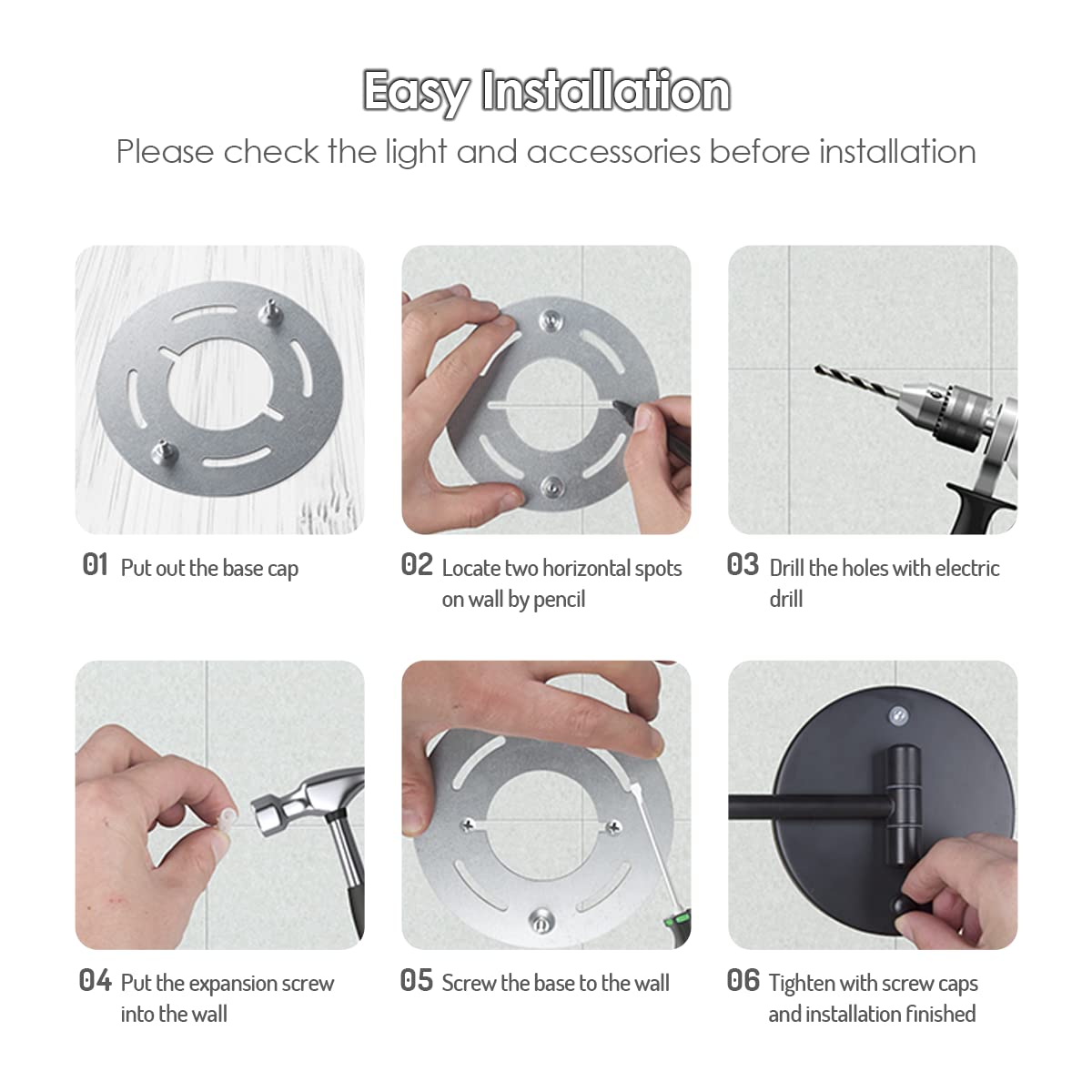 Easy Installation

Please check the light and accessories before installation

01 Put out the base cap

02 Locate two horizontal spots on wall by pencil

03 Drill the holes with electric drill

04 Put the expansion screw into the wall

05 Screw the base to the wall

06 Tighten with screw caps and installation finished