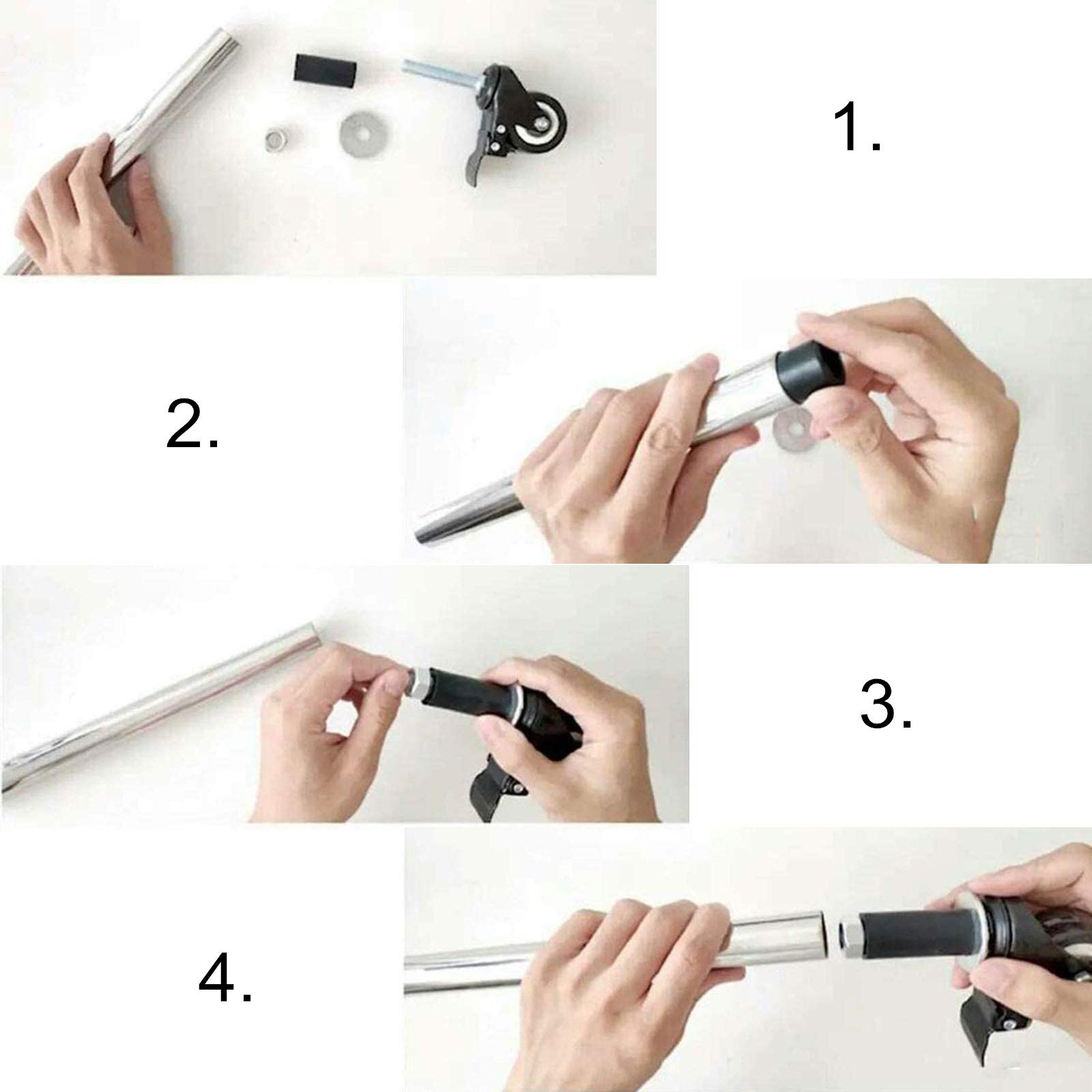 1.

2.

3.

4.