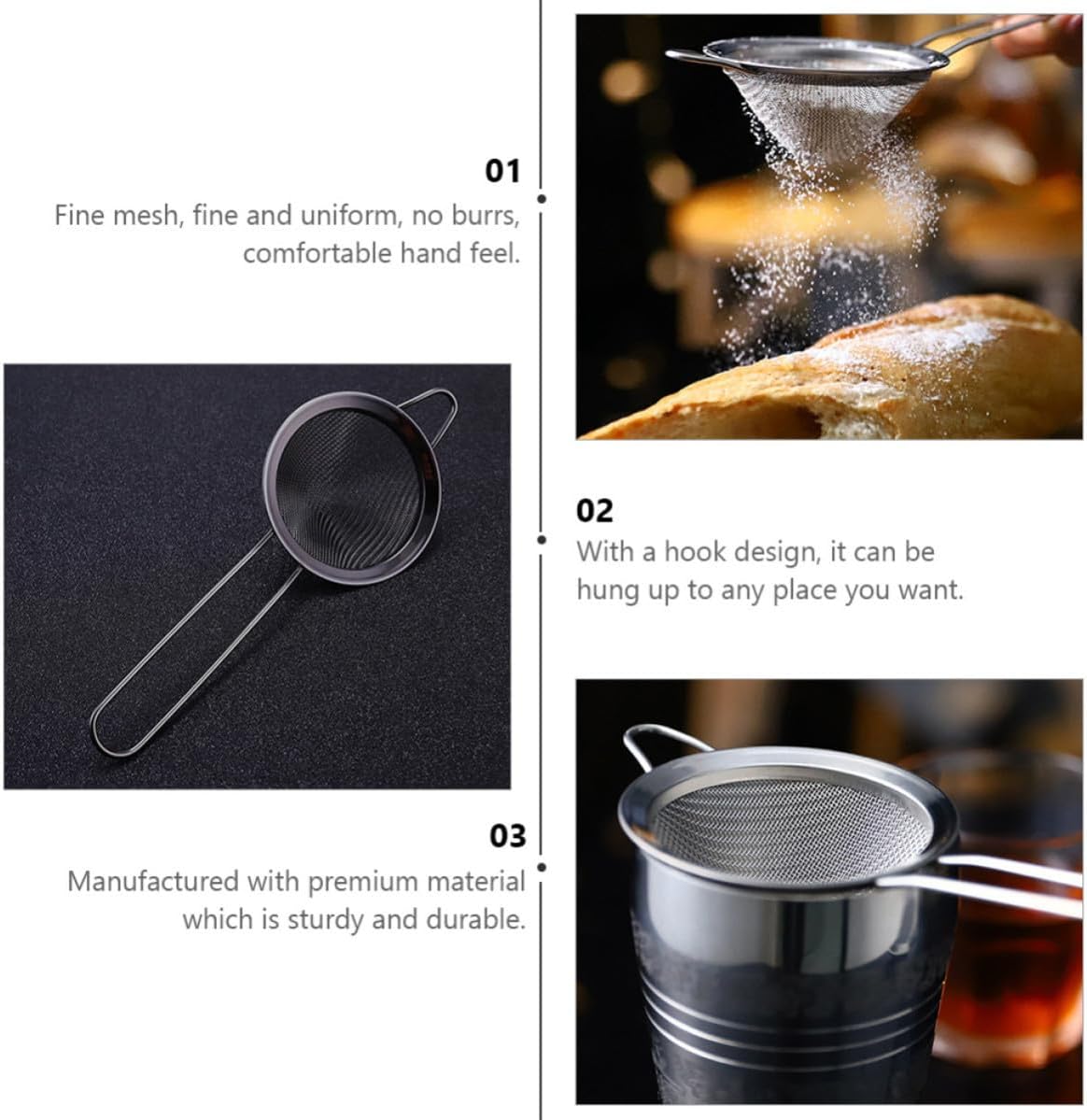 01
Fine mesh, fine and uniform, no burrs, comfortable hand feel.

02
With a hook design, it can be hung up to any place you want.

03
Manufactured with premium material which is sturdy and durable.