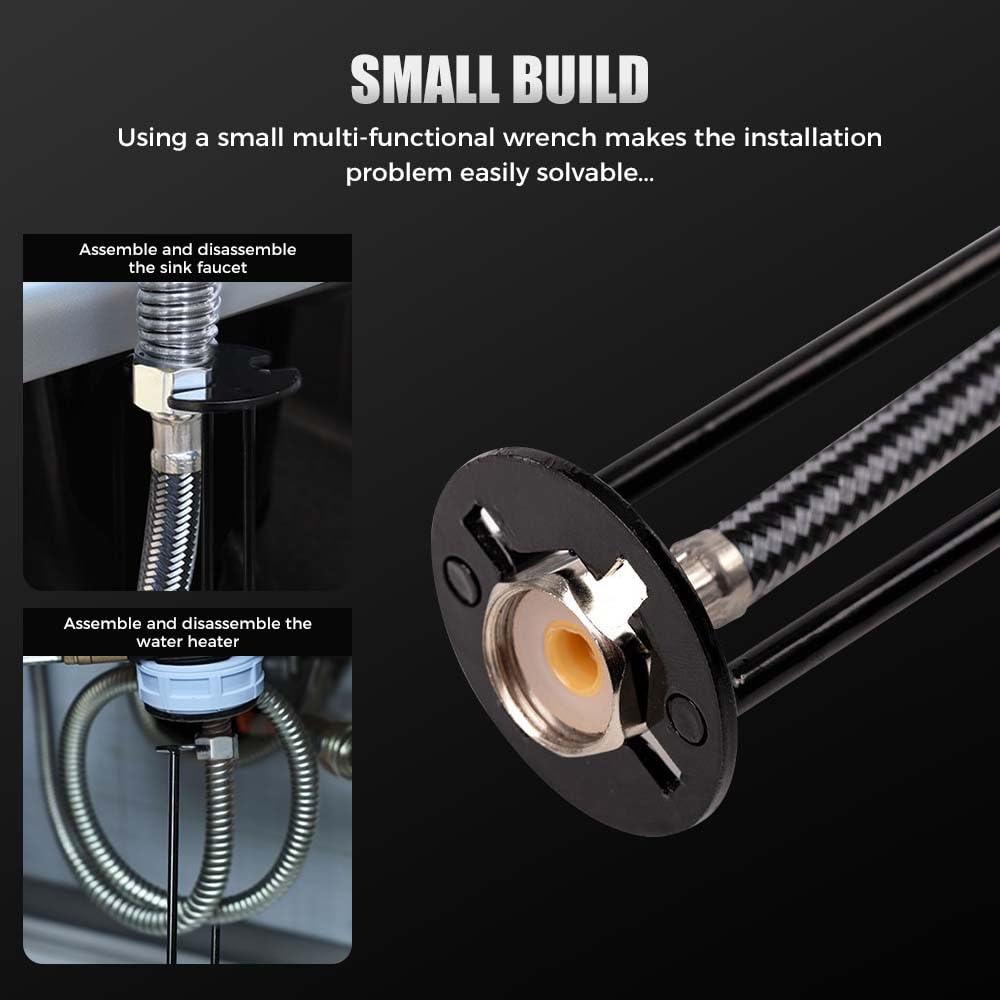 SMALL BUILD

Using a small multi-functional wrench makes the installation problem easily solvable...

Assemble and disassemble the sink faucet

Assemble and disassemble the water heater