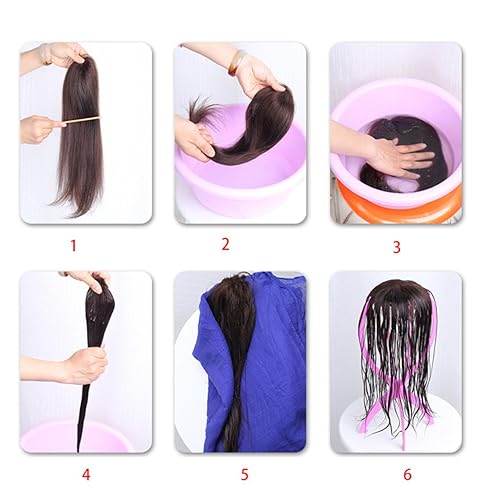 1

2

3

4

5

6