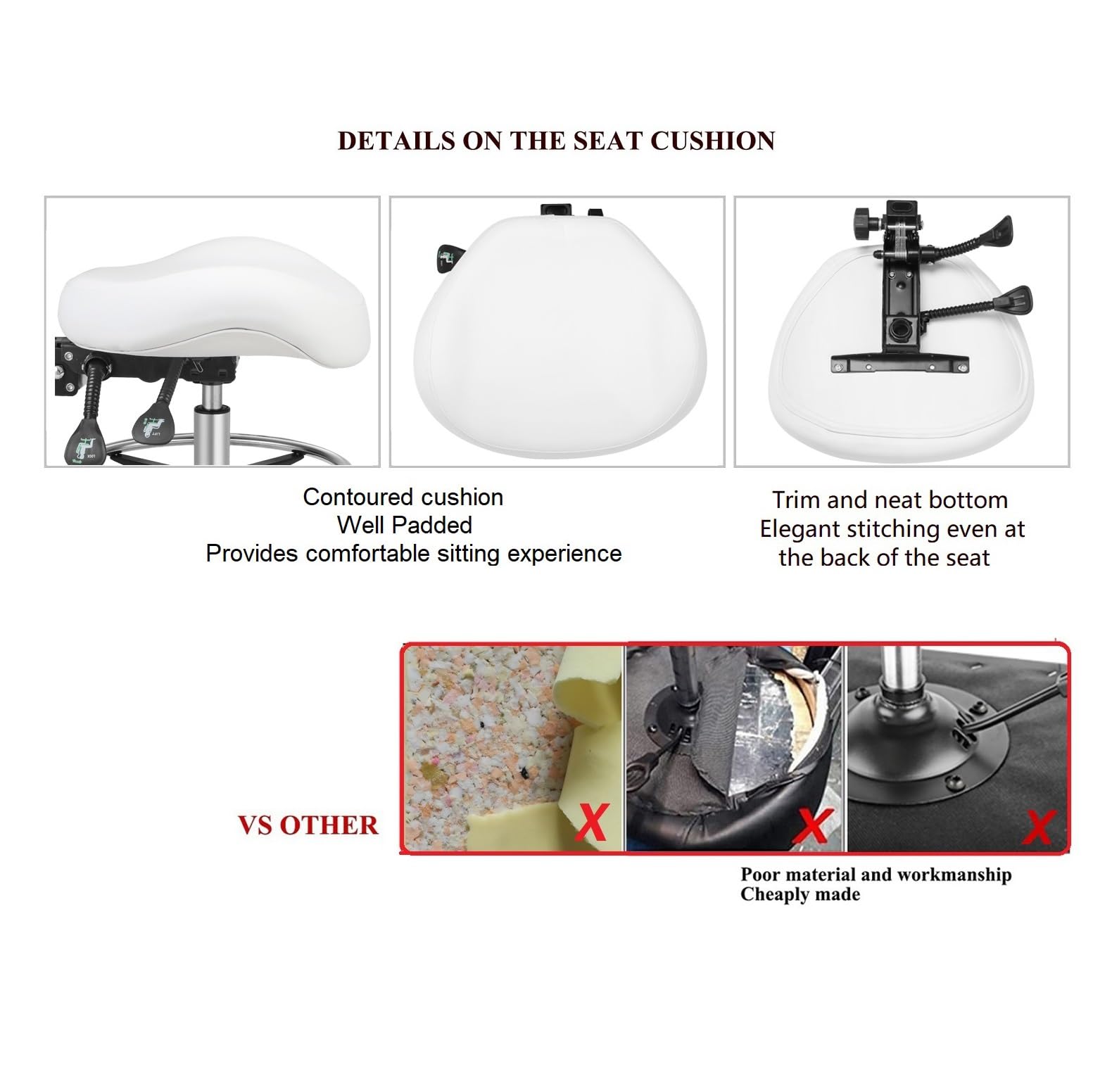 DETAILS ON THE SEAT CUSHION

Contoured cushion
Well Padded
Provides comfortable sitting experience

Trim and neat bottom
Elegant stitching even at the back of the seat

VS OTHER

X X X

Poor material and workmanship
Cheaply made