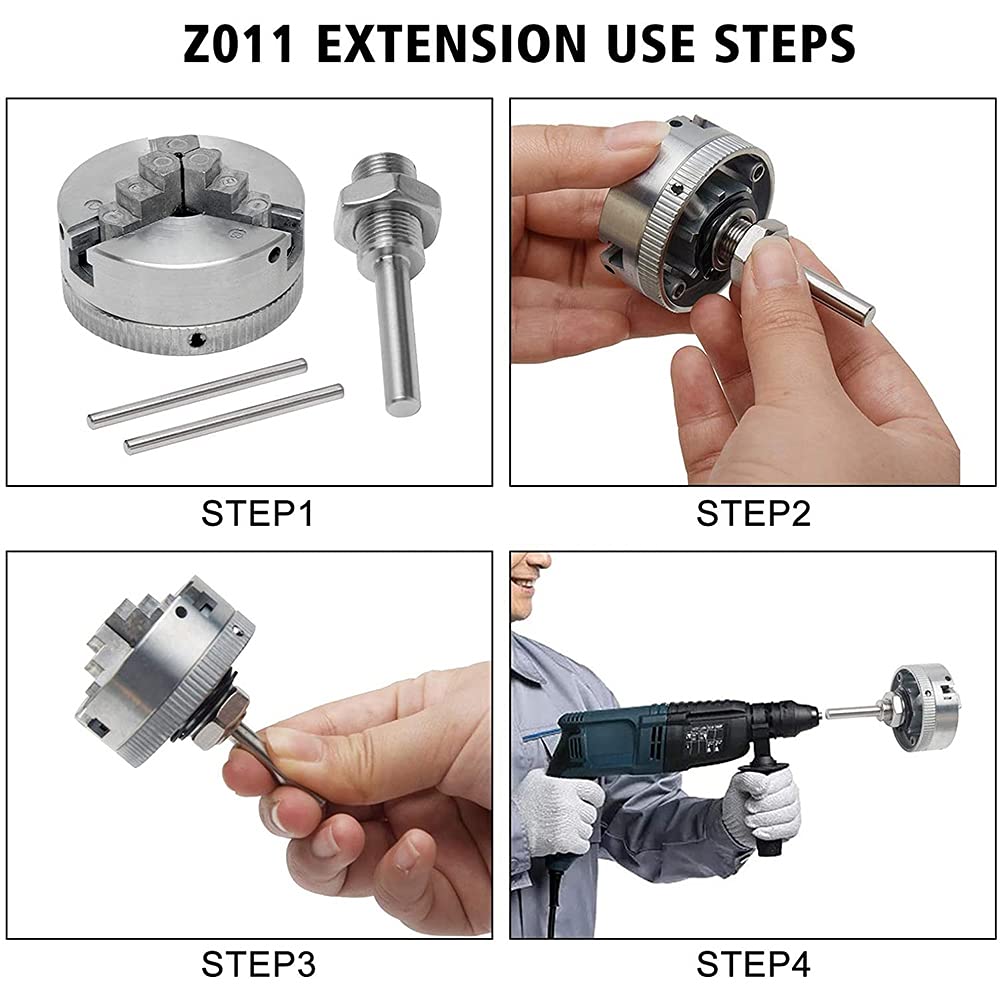 Z011 EXTENSION USE STEPS

STEP1

STEP2

STEP3

STEP4