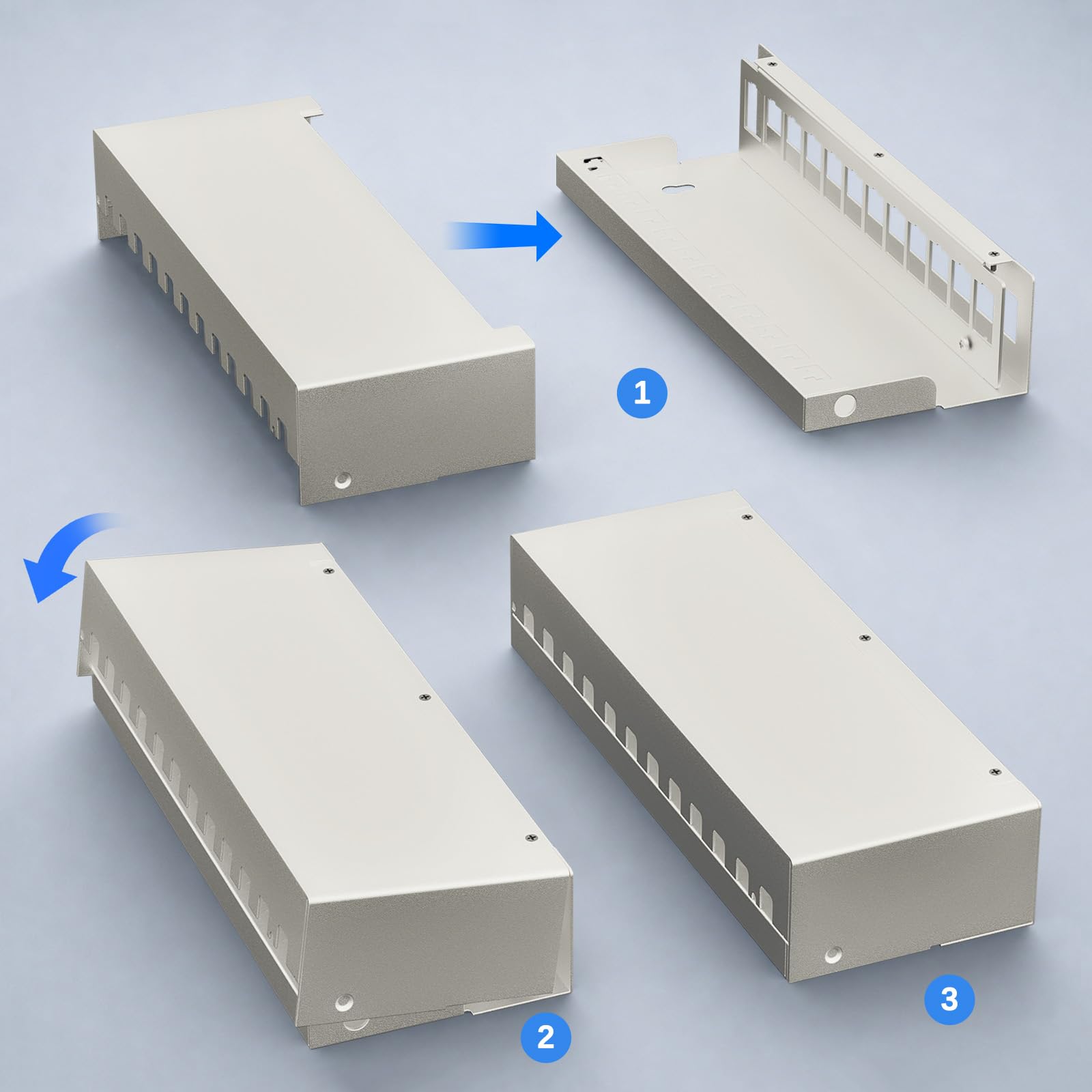 1

2

3