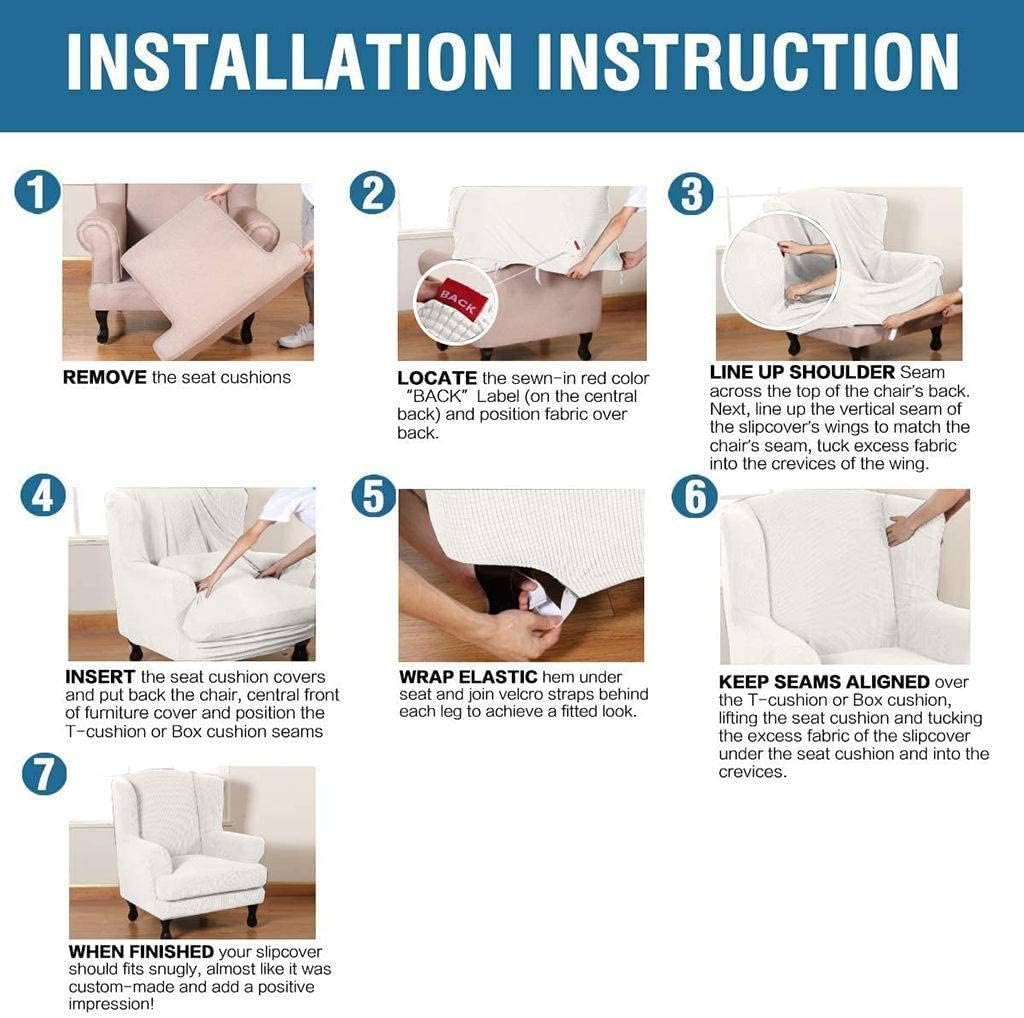 INSTALLATION INSTRUCTION

1

REMOVE the seat cushions

2

BACK

LOCATE the sewn-in red color "BACK" Label (on the central back) and position fabric over back.

3

LINE UP SHOULDER Seam across the top of the chair's back. Next, line up the vertical seam of the slipcover's wings to match the chair's seam, tuck excess fabric into the crevices of the wing.

4

INSERT the seat cushion covers and put back the chair, central front of furniture cover and position the T-cushion or Box cushion seams

5

WRAP ELASTIC hem under seat and join velcro straps behind each leg to achieve a fitted look.

6

KEEP SEAMS ALIGNED over the T-cushion or Box cushion, lifting the seat cushion and tucking the excess fabric of the slipcover under the seat cushion and into the crevices.

7

WHEN FINISHED your slipcover should fits snugly, almost like it was custom-made and add a positive impression!