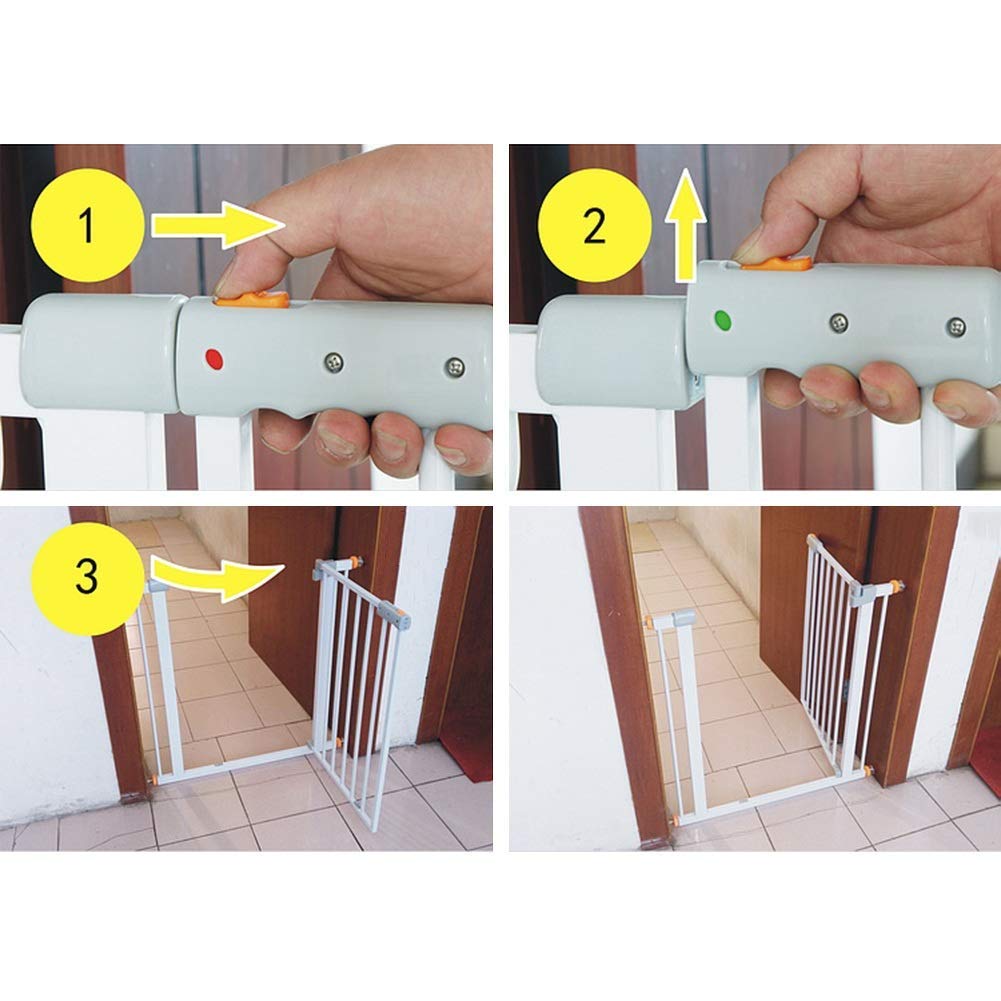 1

2

3