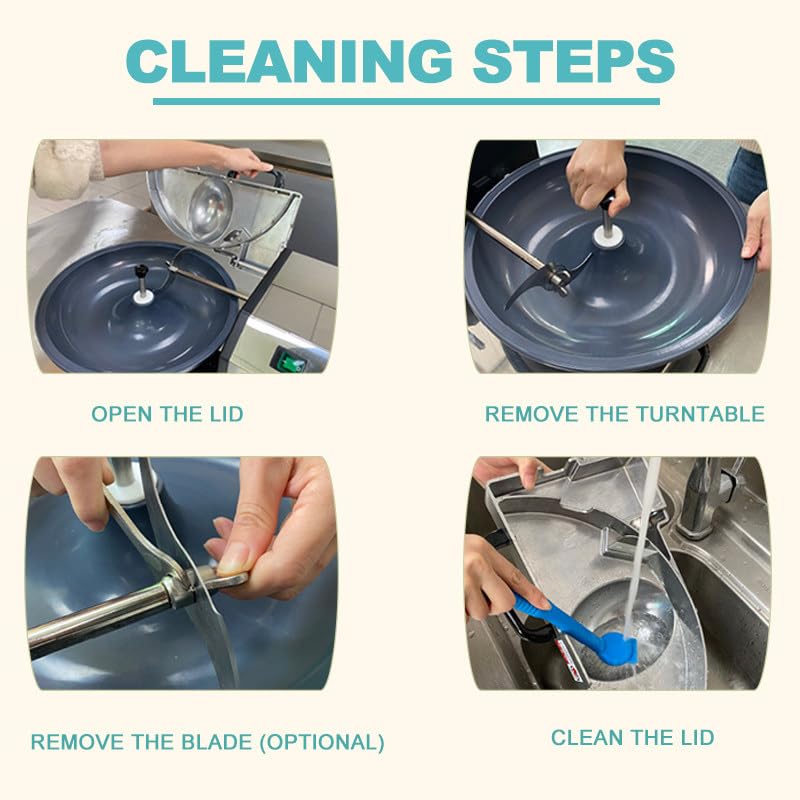 CLEANING STEPS

OPEN THE LID

REMOVE THE TURNTABLE

REMOVE THE BLADE (OPTIONAL)

CLEAN THE LID