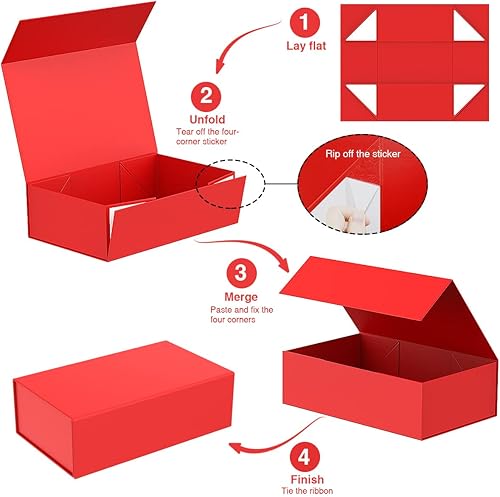 1
Lay flat

2
Unfold
Tear off the four-corner sticker

Rip off the sticker

3
Merge
Paste and fix the four corners

4
Finish
Tie the ribbon