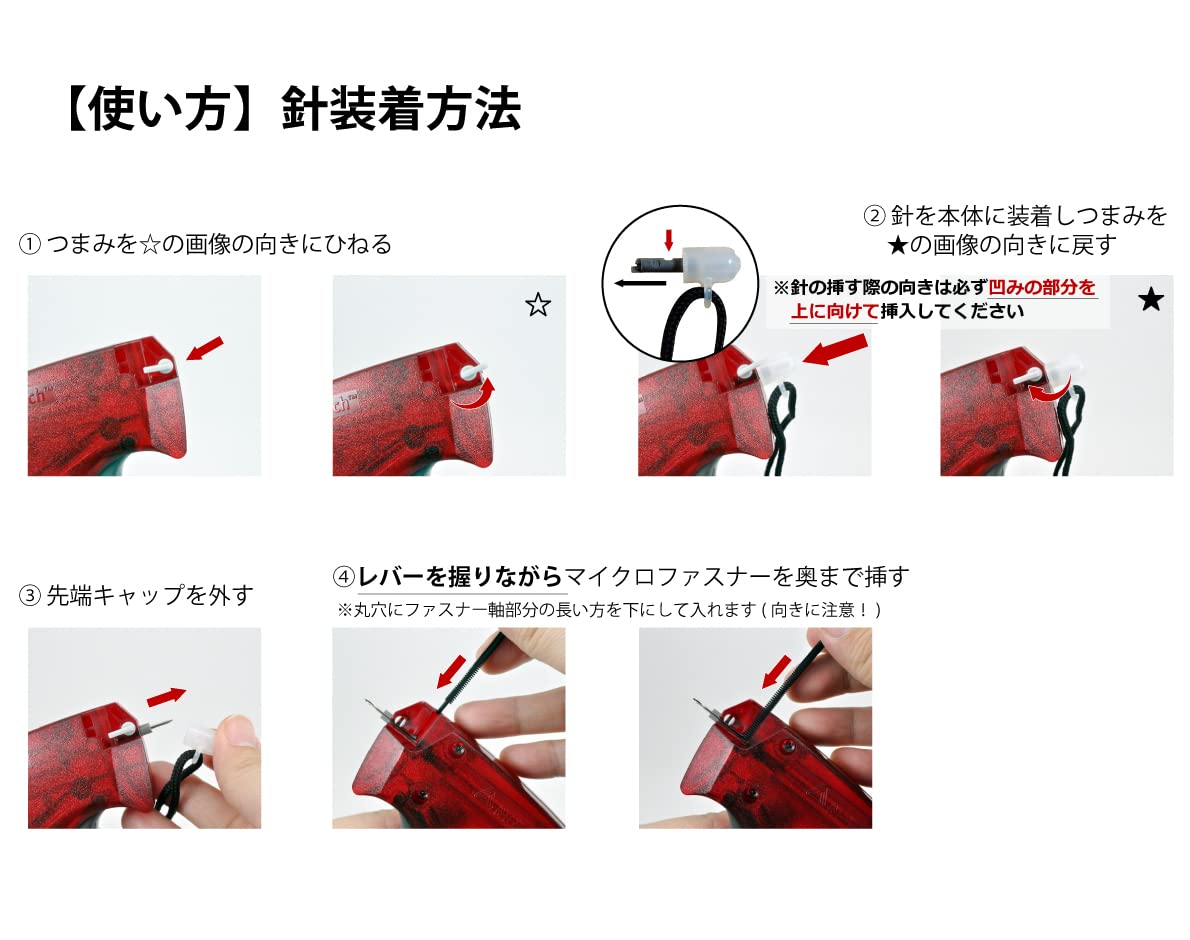 【使い方】針装着方法

① つまみを☆の画像の向きにひねる

☆

② 針を本体に装着しつまみを★の画像の向きに戻す

※針の挿す際の向きは必ず凹みの部分を上に向けて挿入してください

★

③ 先端キャップを外す

④レバーを握りながらマイクロファスナーを奥まで挿す
※丸穴にファスナー軸部分の長い方を下にして入れます ( 向きに注意！)