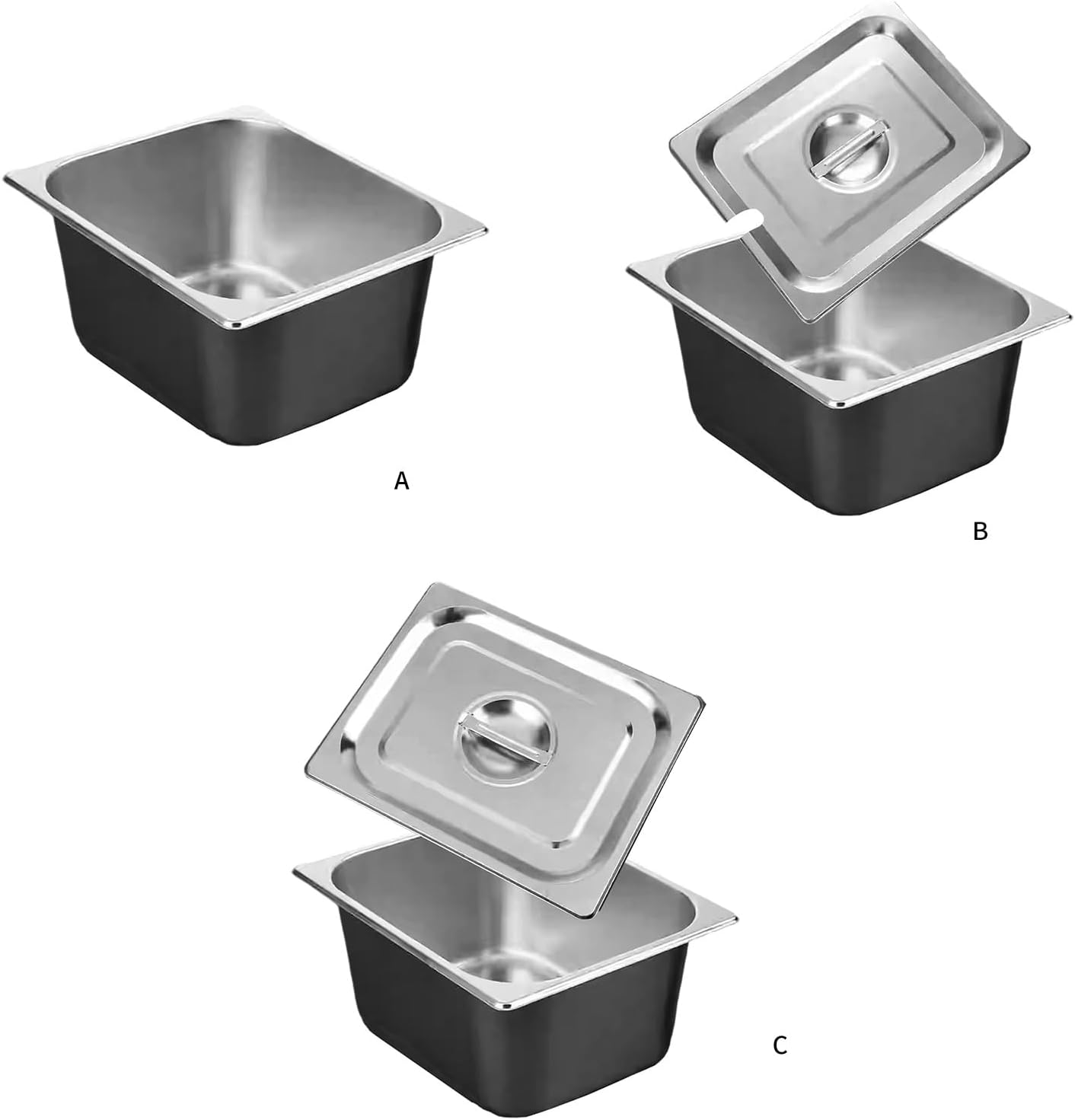 A

B

C