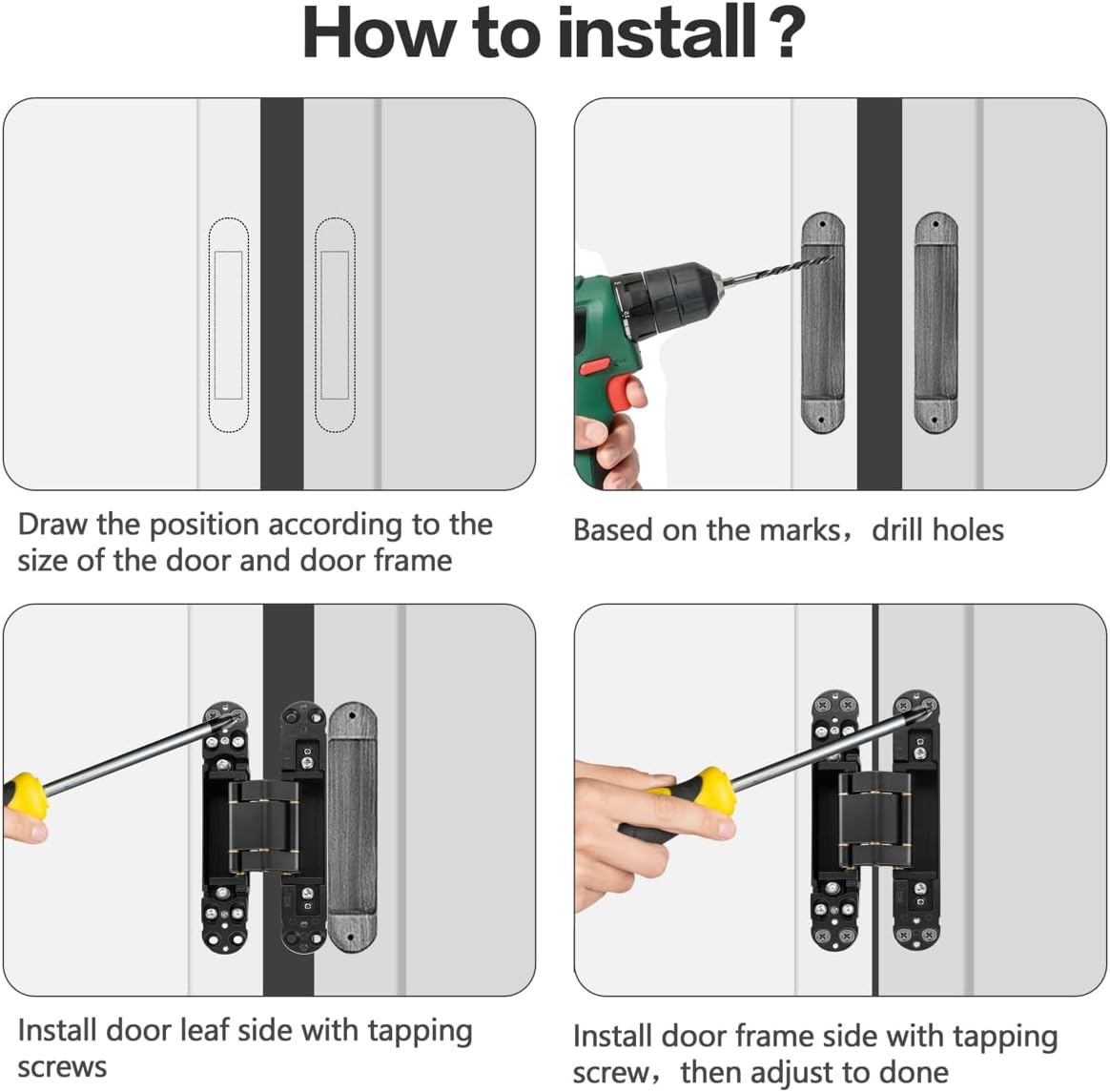 How to install？

Draw the position according to the size of the door and door frame

Based on the marks，drill holes

Install door leaf side with tapping screws

Install door frame side with tapping screw，then adjust to done