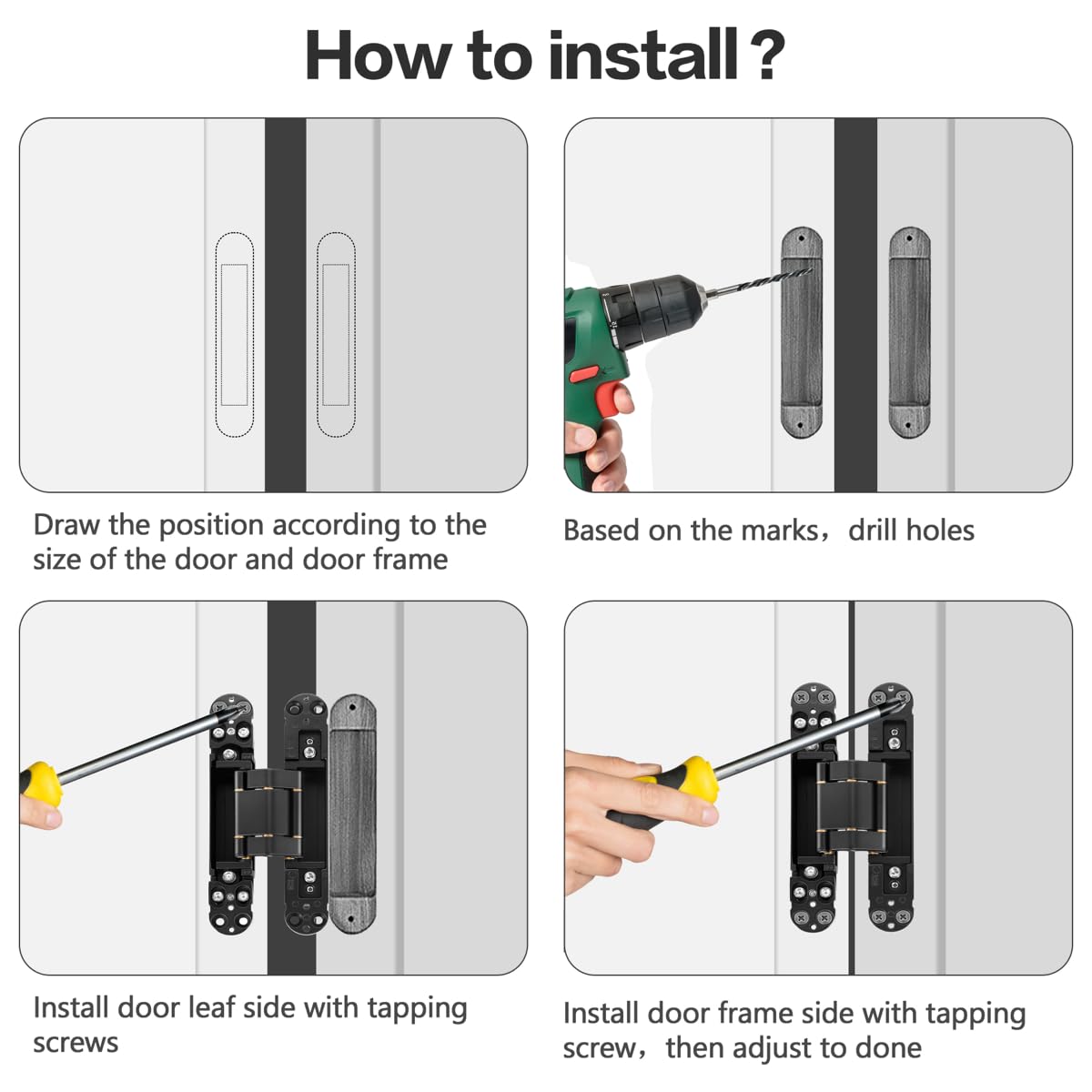 How to install？

Draw the position according to the size of the door and door frame

Based on the marks，drill holes

Install door leaf side with tapping screws

Install door frame side with tapping screw，then adjust to done