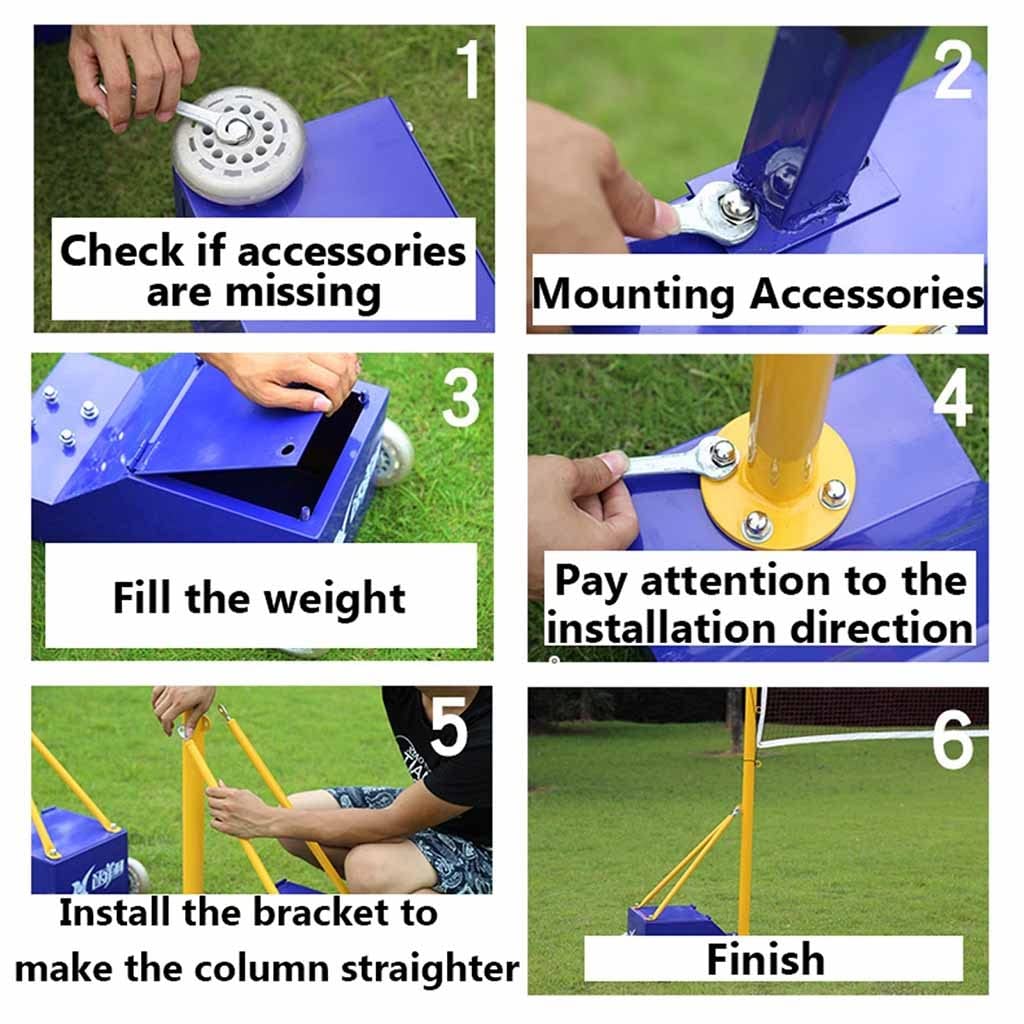 1

Check if accessories are missing

2

Mounting Accessories

3

Fill the weight

4

Pay attention to the installation direction

5

Install the bracket to make the column straighter

6

Finish