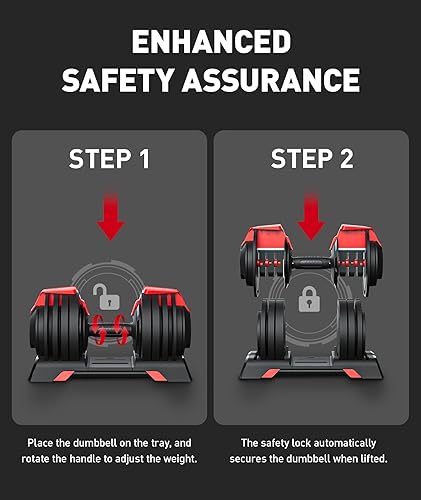 ENHANCED
SAFETY ASSURANCE

STEP 1

Place the dumbbell on the tray, and rotate the handle to adjust the weight.

STEP 2

The safety lock automatically secures the dumbbell when lifted.