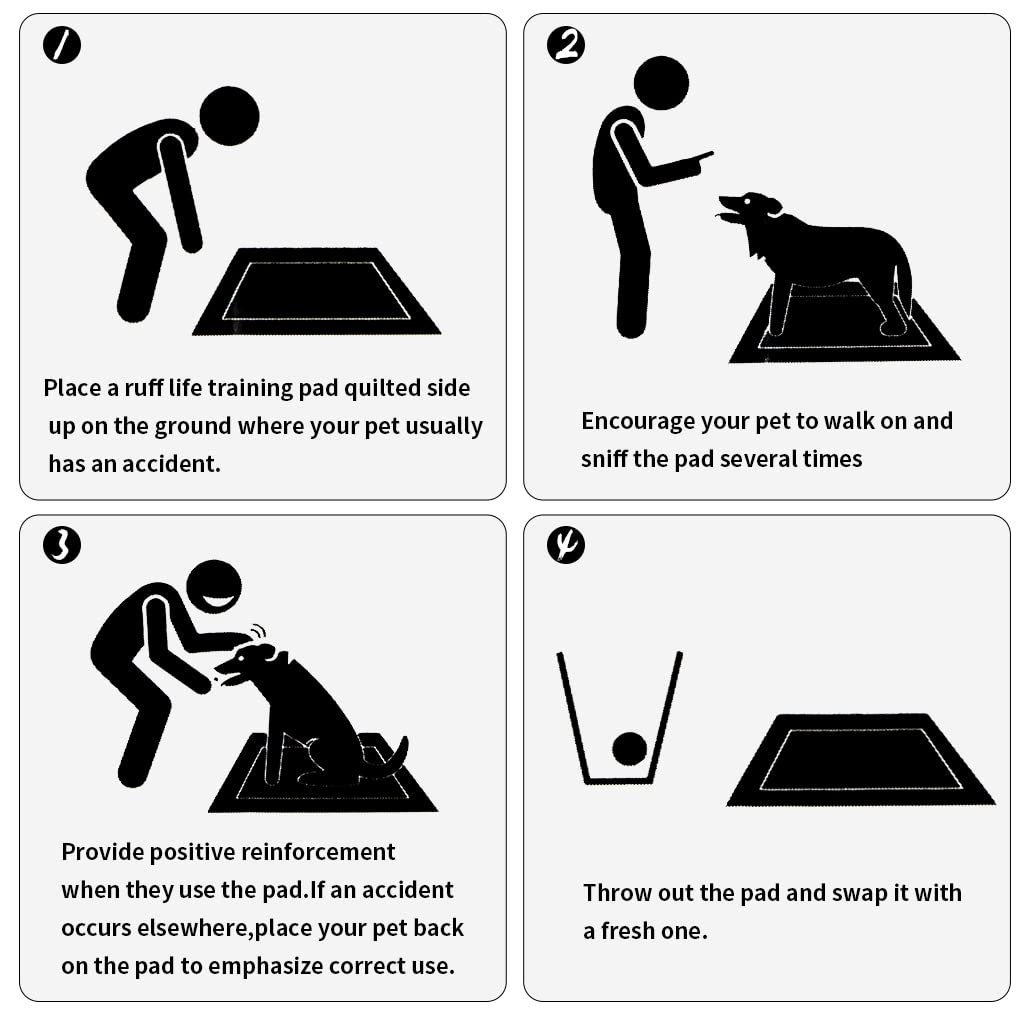 1

Place a ruff life training pad quilted side up on the ground where your pet usually has an accident.

2

Encourage your pet to walk on and sniff the pad several times

3

Provide positive reinforcement when they use the pad.If an accident occurs elsewhere,place your pet back on the pad to emphasize correct use.

4

Throw out the pad and swap it with a fresh one.