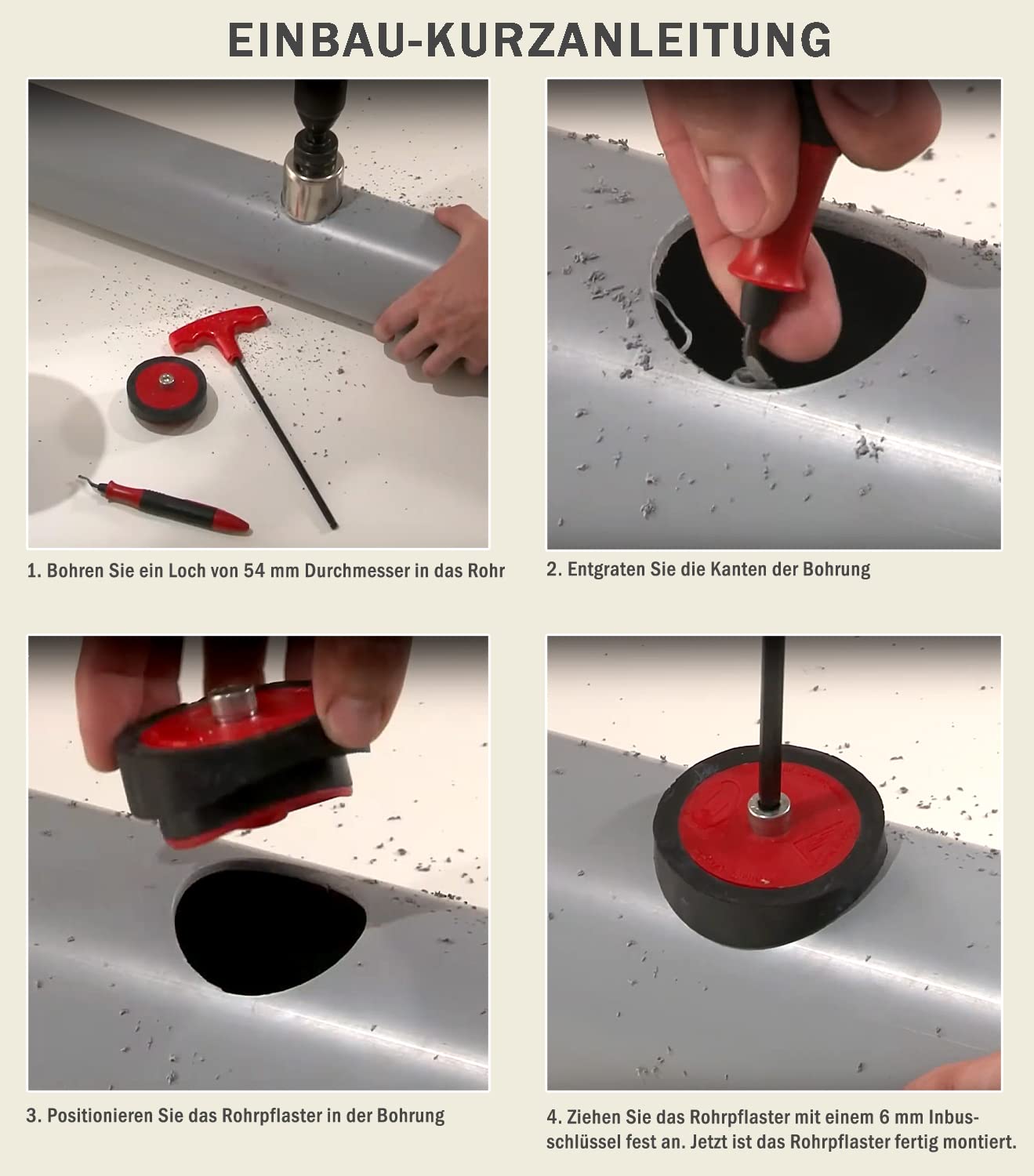 EINBAU-KURZANLEITUNG

1. Bohren Sie ein Loch von 54 mm Durchmesser in das Rohr

2. Entgraten Sie die Kanten der Bohrung

3. Positionieren Sie das Rohrpflaster in der Bohrung

4. Ziehen Sie das Rohrpflaster mit einem 6 mm Inbusschlüssel fest an. Jetzt ist das Rohrpflaster fertig montiert.