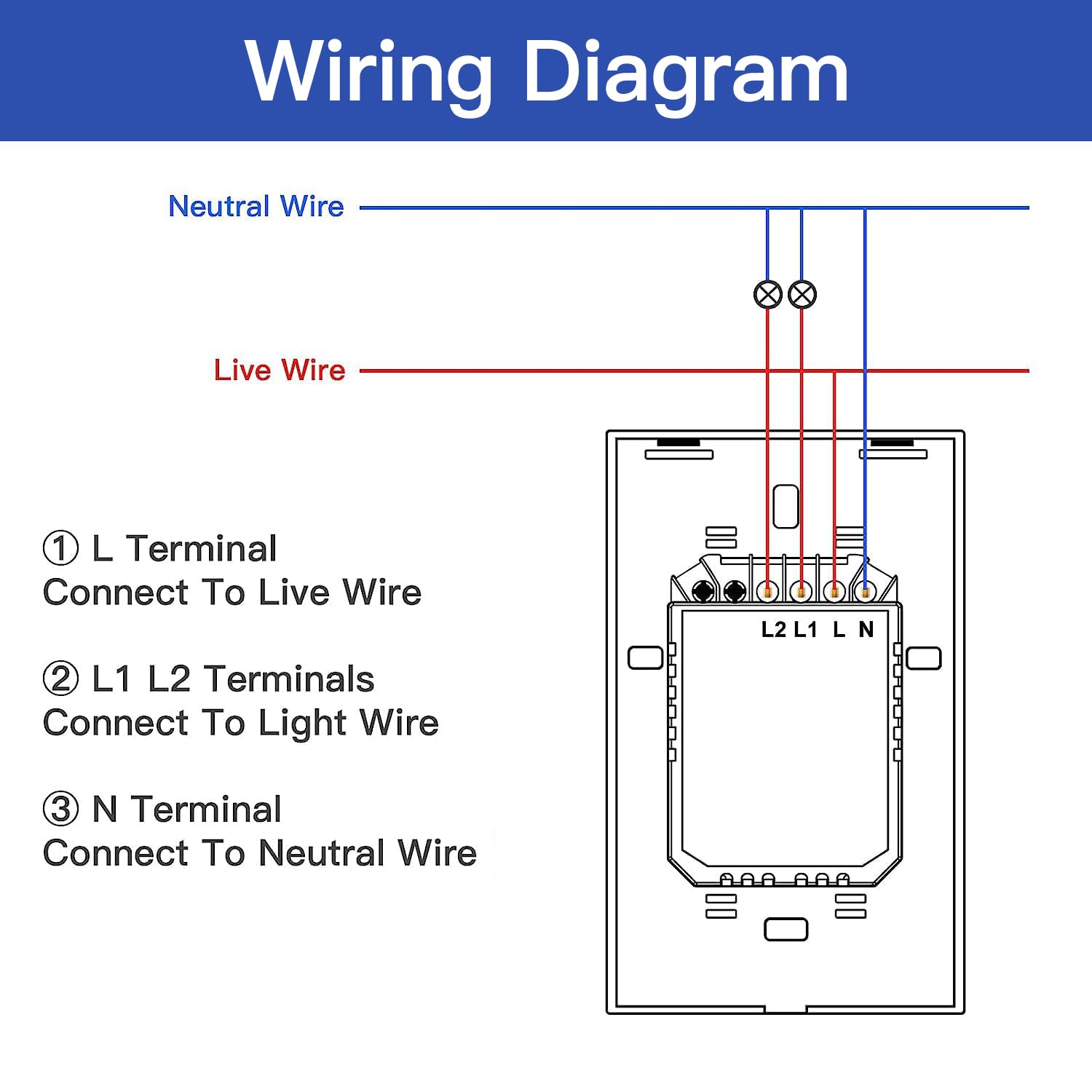 Wiring Diagram

Neutral Wire

Live Wire

① L Terminal
Connect To Live Wire

② L1 L2 Terminals
Connect To Light Wire

③ N Terminal
Connect To Neutral Wire

L2 L1 L N