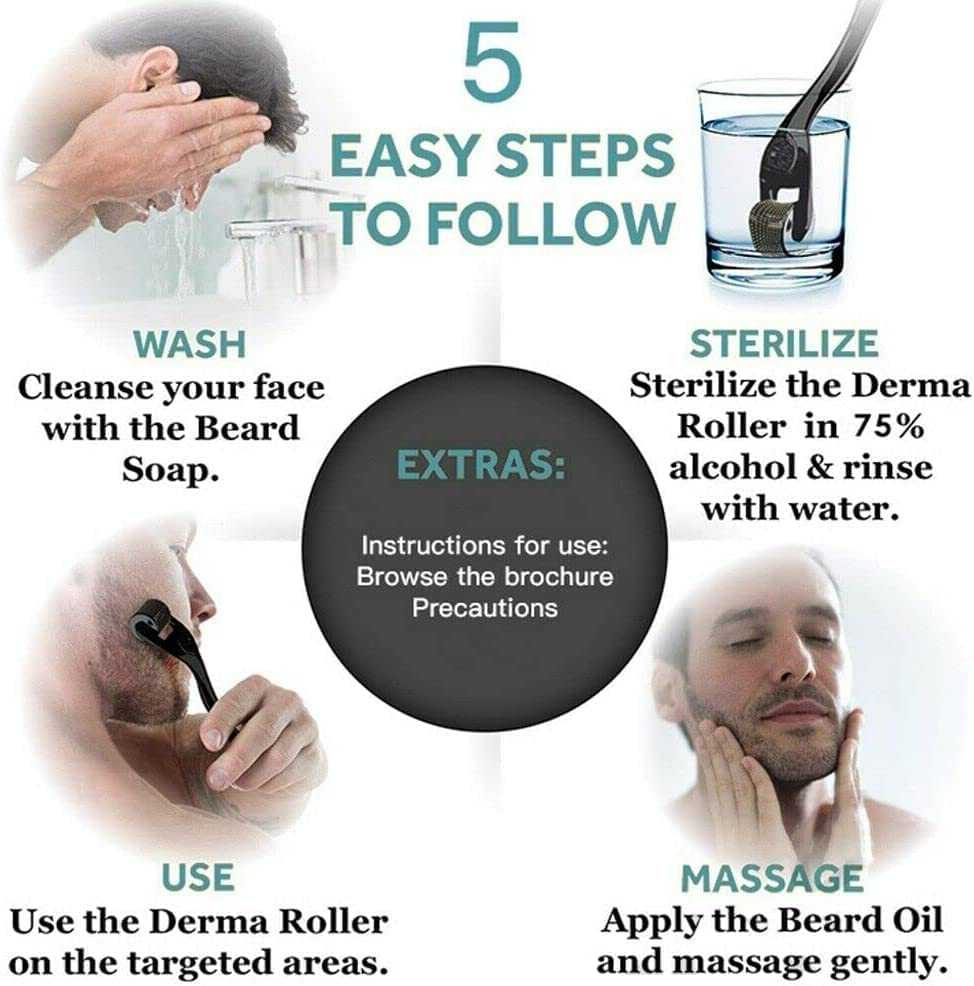 5
EASY STEPS
TO FOLLOW

WASH
Cleanse your face with the Beard Soap.

STERILIZE
Sterilize the Derma Roller in 75% alcohol & rinse with water.

EXTRAS:
Instructions for use:
Browse the brochure
Precautions

USE
Use the Derma Roller on the targeted areas.

MASSAGE
Apply the Beard Oil and massage gently.