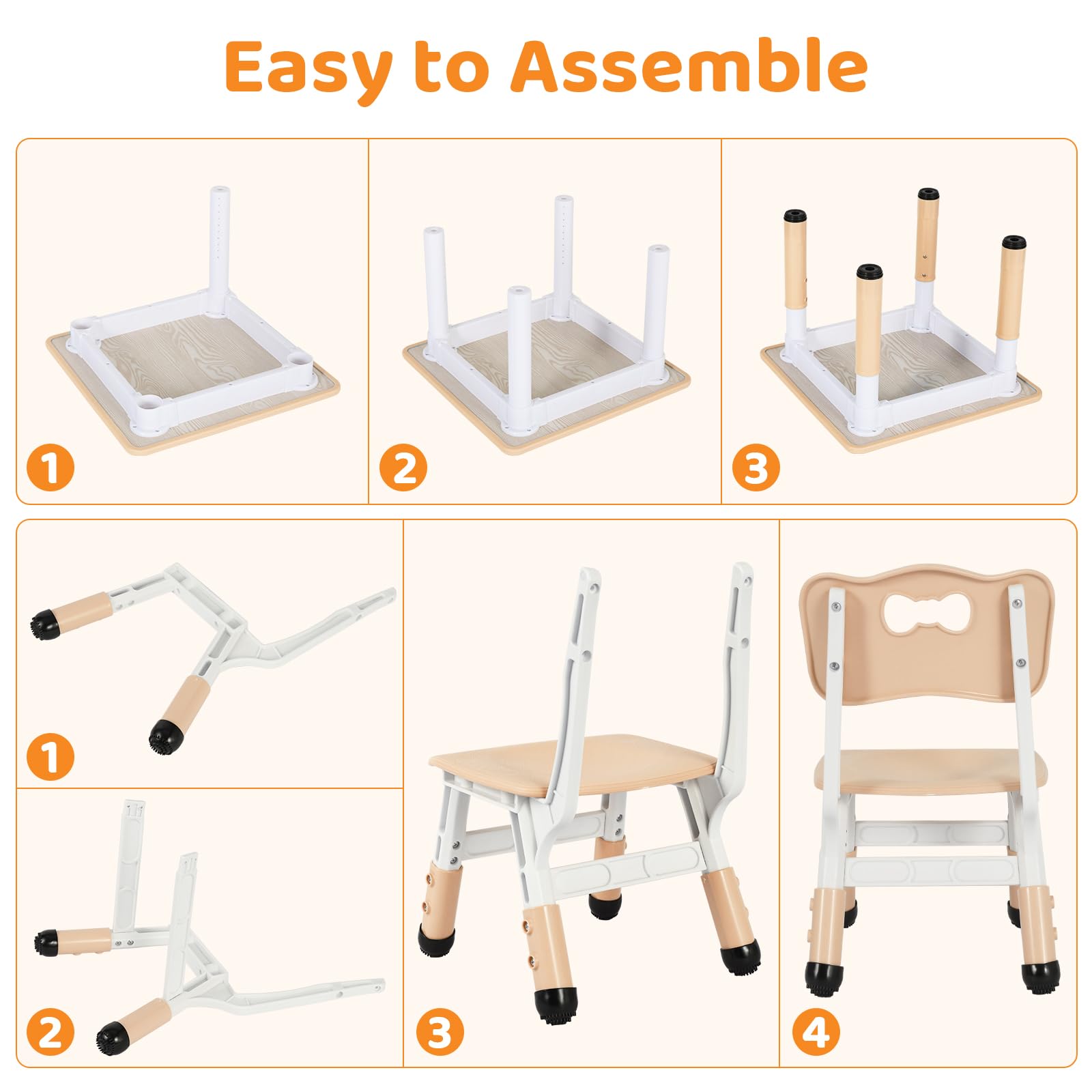 Easy to Assemble

1

2

3

1

2

3

4