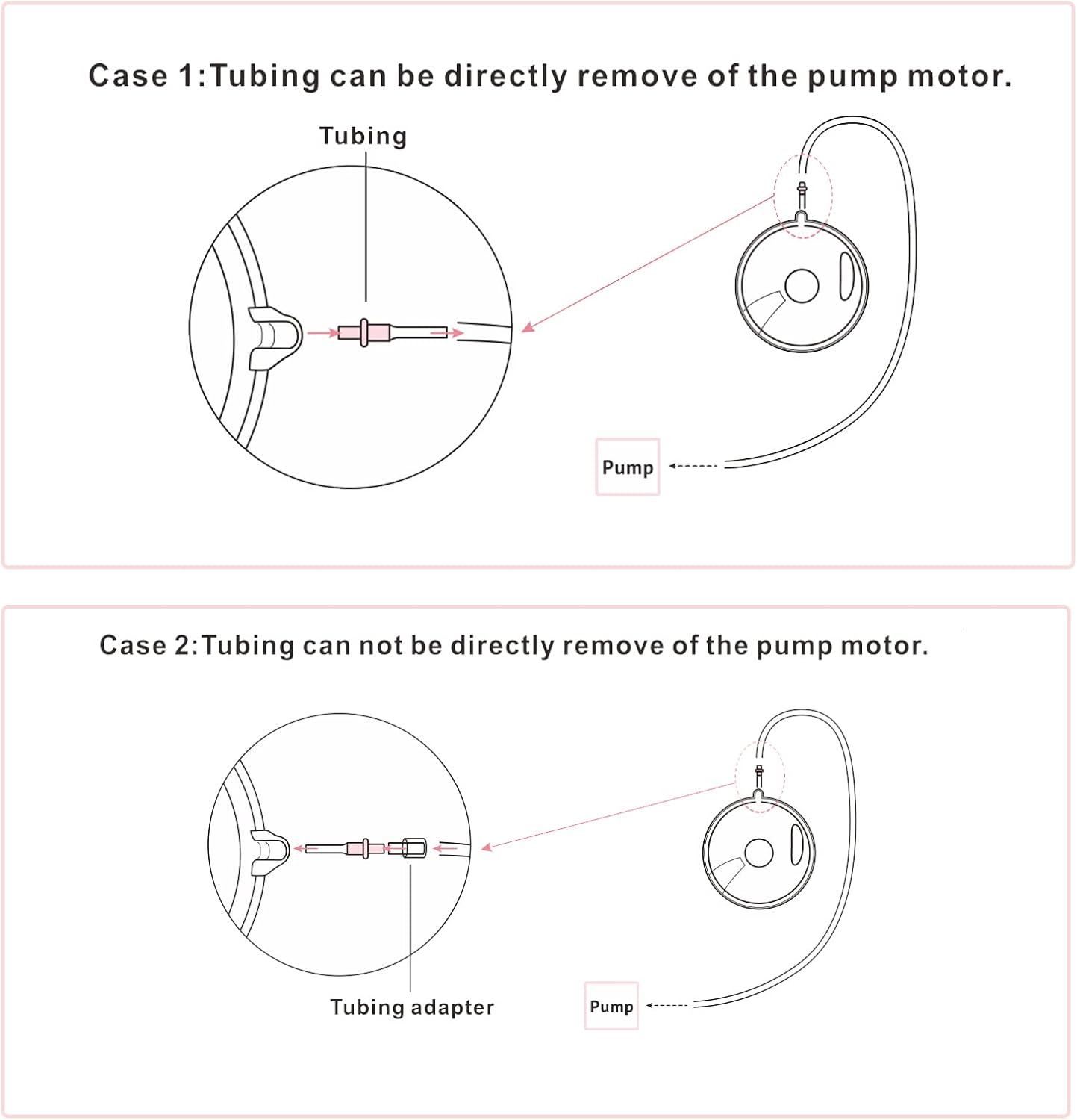 Case 1:Tubing can be directly remove of the pump motor.

Tubing

Pump

Case 2:Tubing can not be directly remove of the pump motor.

Tubing adapter

Pump