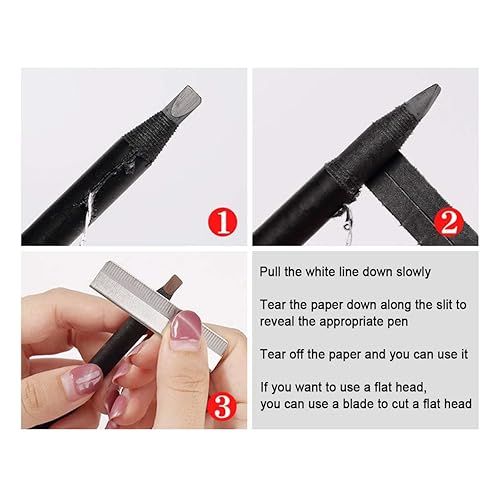 1

2

3

Pull the white line down slowly

Tear the paper down along the slit to reveal the appropriate pen

Tear off the paper and you can use it

If you want to use a flat head, you can use a blade to cut a flat head