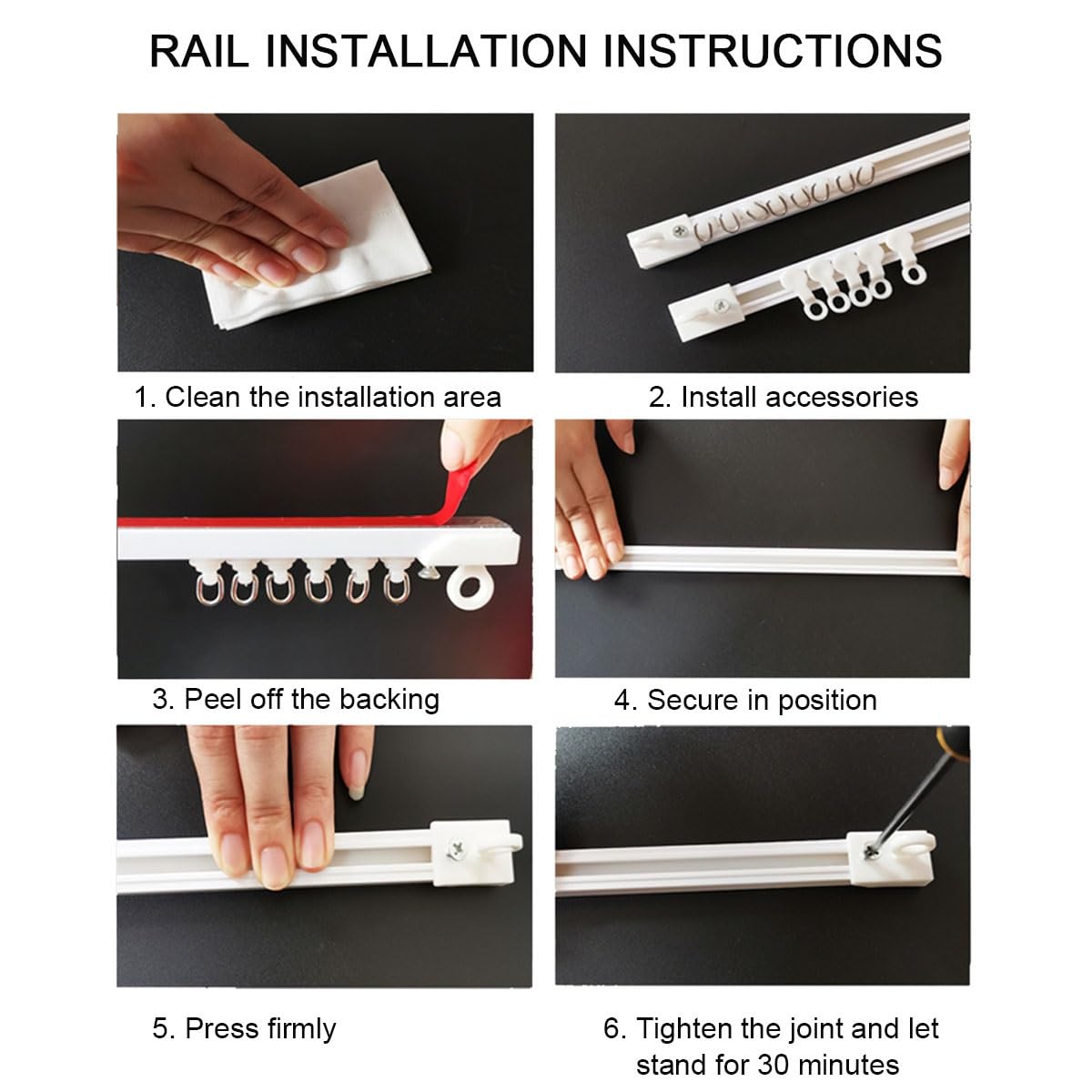 RAIL INSTALLATION INSTRUCTIONS

1. Clean the installation area

2. Install accessories

3. Peel off the backing

4. Secure in position

5. Press firmly

6. Tighten the joint and let stand for 30 minutes