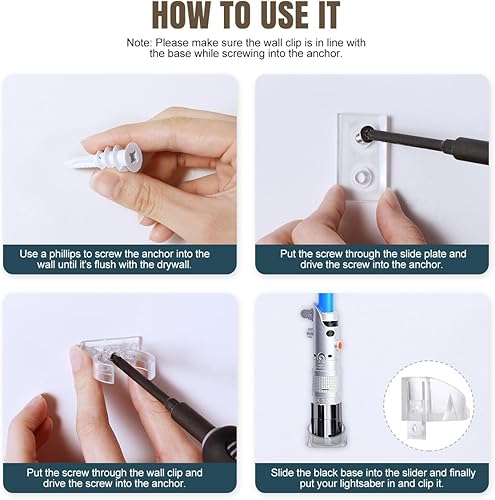 HOW TO USE IT

Note: Please make sure the wall clip is in line with the base while screwing into the anchor.

Use a phillips to screw the anchor into the wall until it's flush with the drywall.

Put the screw through the slide plate and drive the screw into the anchor.

Put the screw through the wall clip and drive the screw into the anchor.

Slide the black base into the slider and finally put your lightsaber in and clip it.