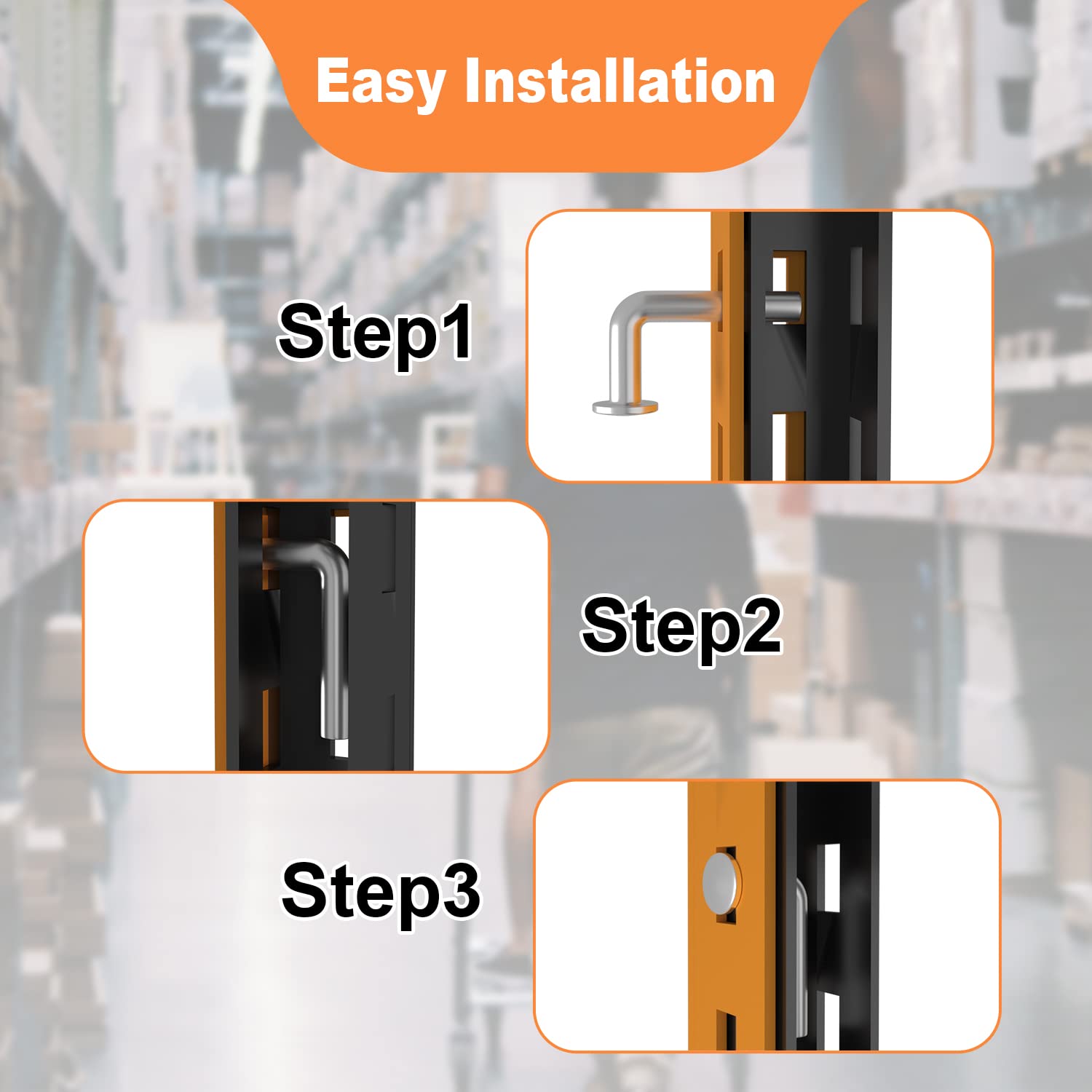 Easy Installation

Step1

Step2

Step3