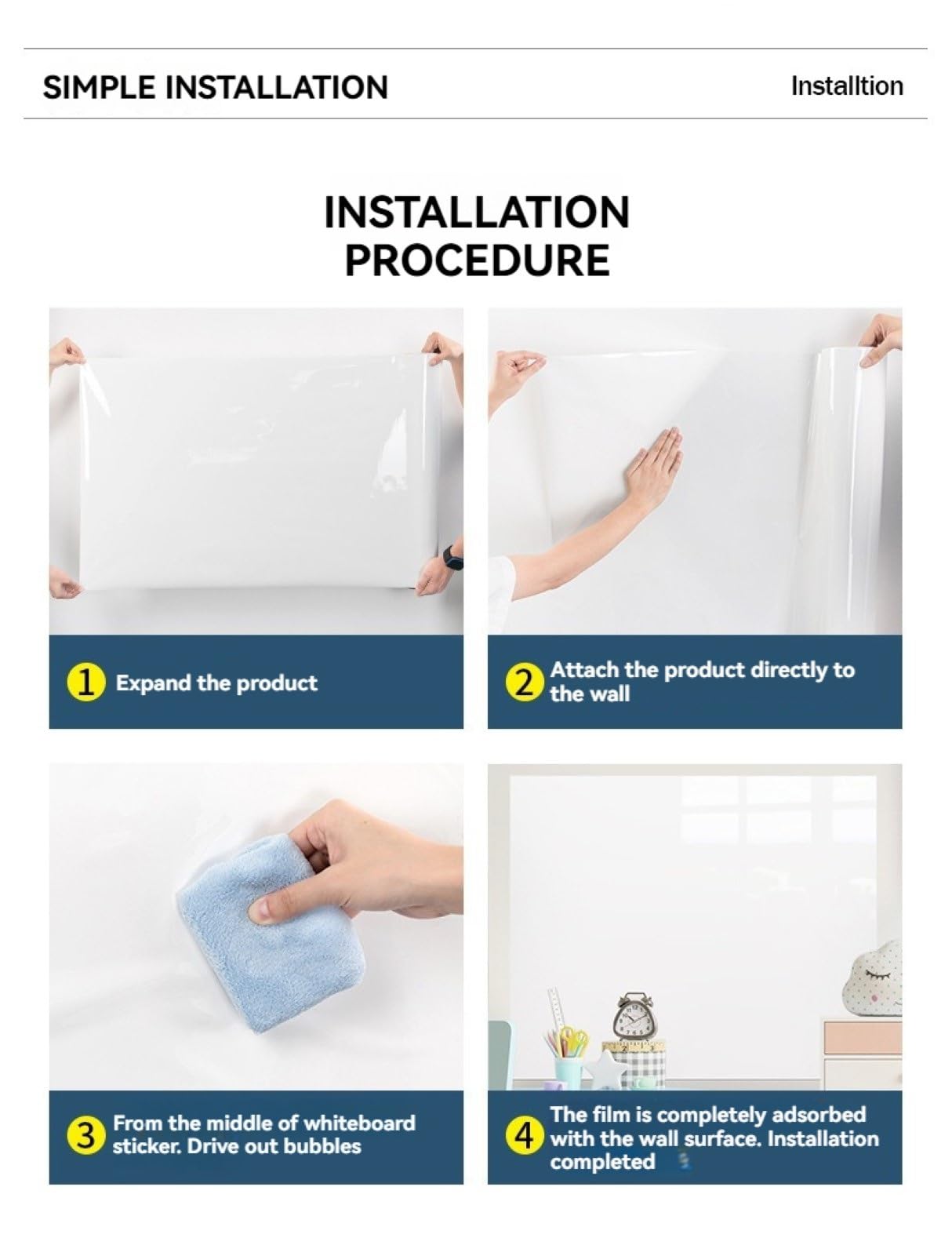 SIMPLE INSTALLATION

Installtion

INSTALLATION PROCEDURE

1 Expand the product

2 Attach the product directly to the wall

3 From the middle of whiteboard sticker. Drive out bubbles

4 The film is completely adsorbed with the wall surface. Installation completed