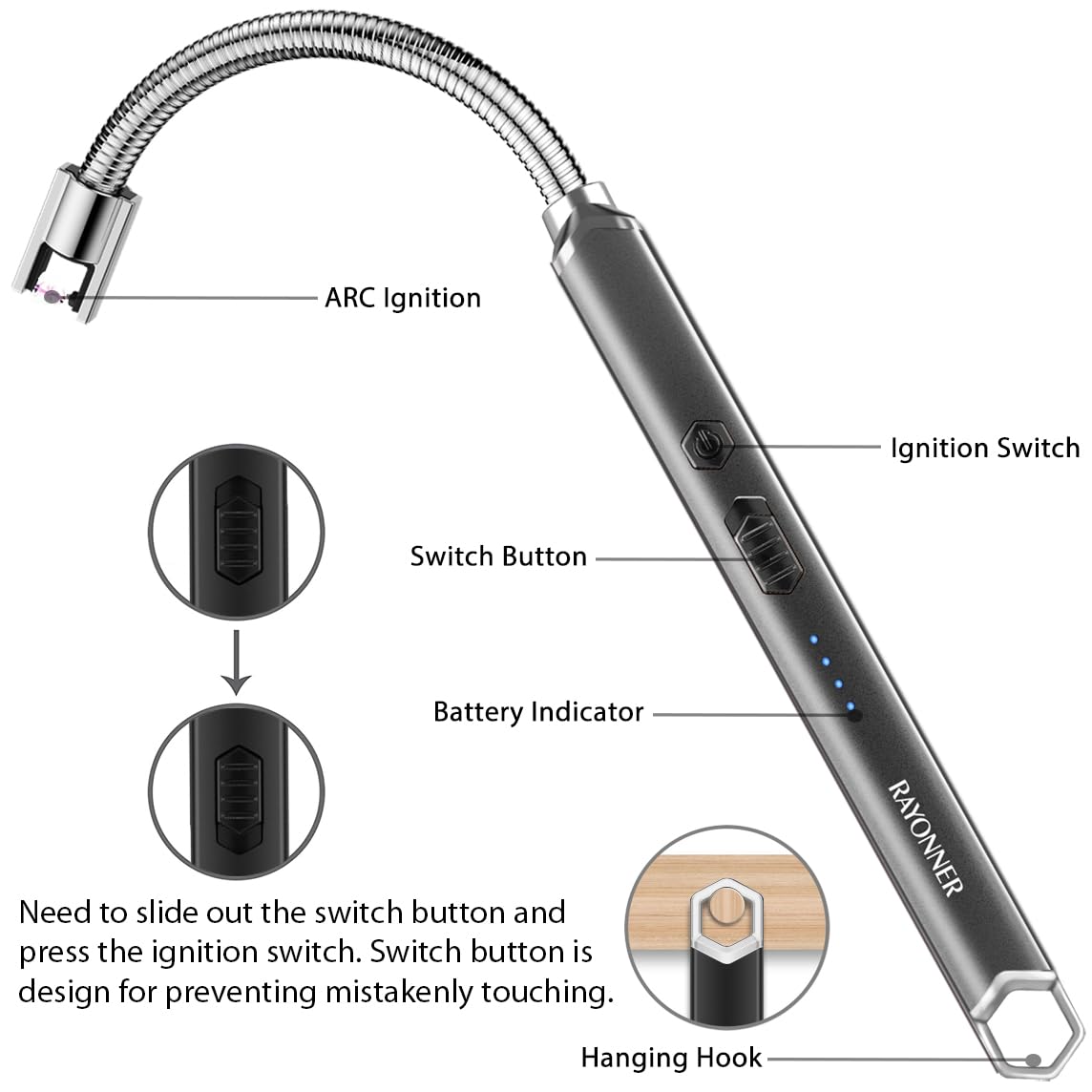 ARC Ignition

Ignition Switch

Switch Button

Battery Indicator

RAYONNER

Need to slide out the switch button and press the ignition switch. Switch button is design for preventing mistakenly touching.

Hanging Hook