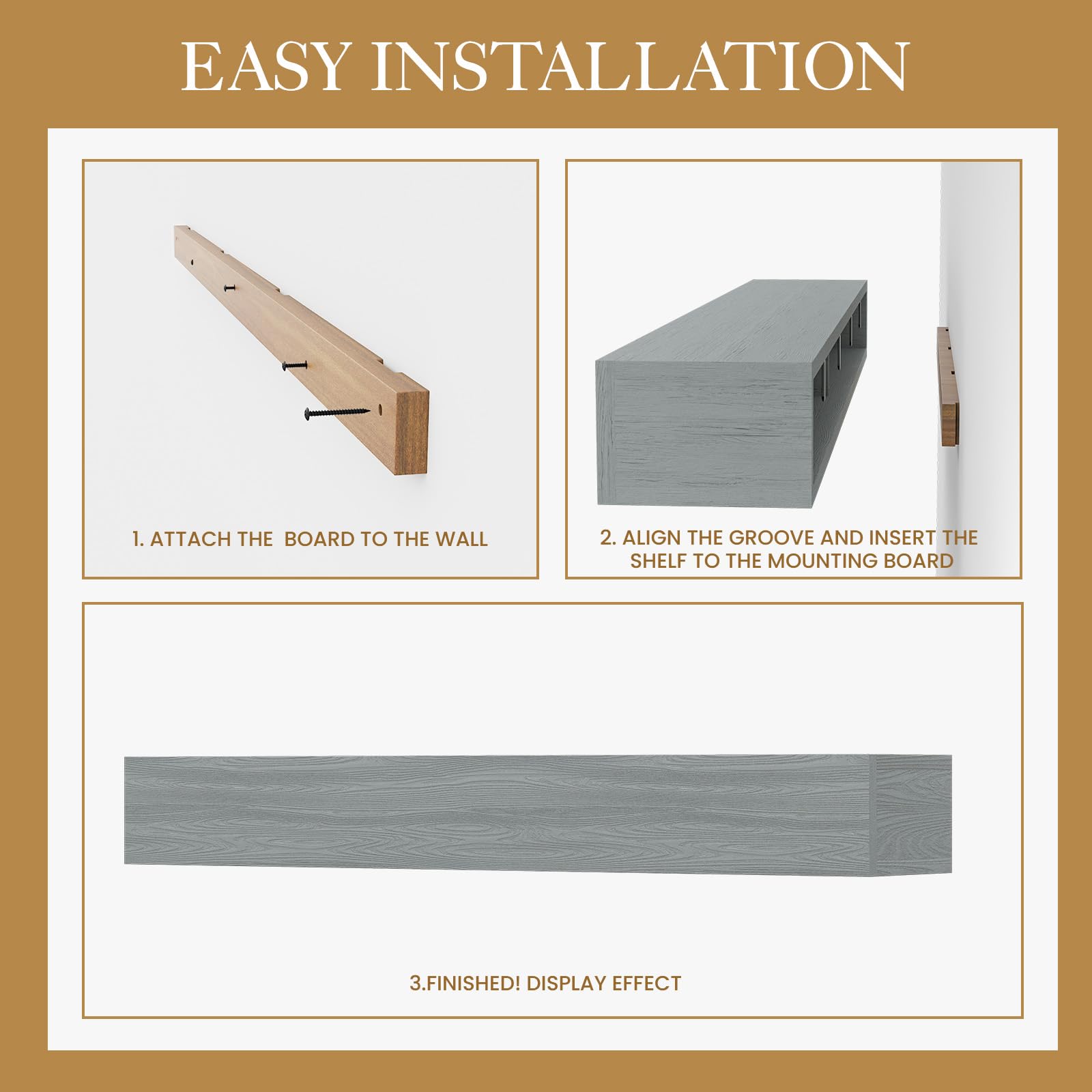 EASY INSTALLATION

1. ATTACH THE  BOARD TO THE WALL

2. ALIGN THE GROOVE AND INSERT THE SHELF TO THE MOUNTING BOARD

3.FINISHED! DISPLAY EFFECT